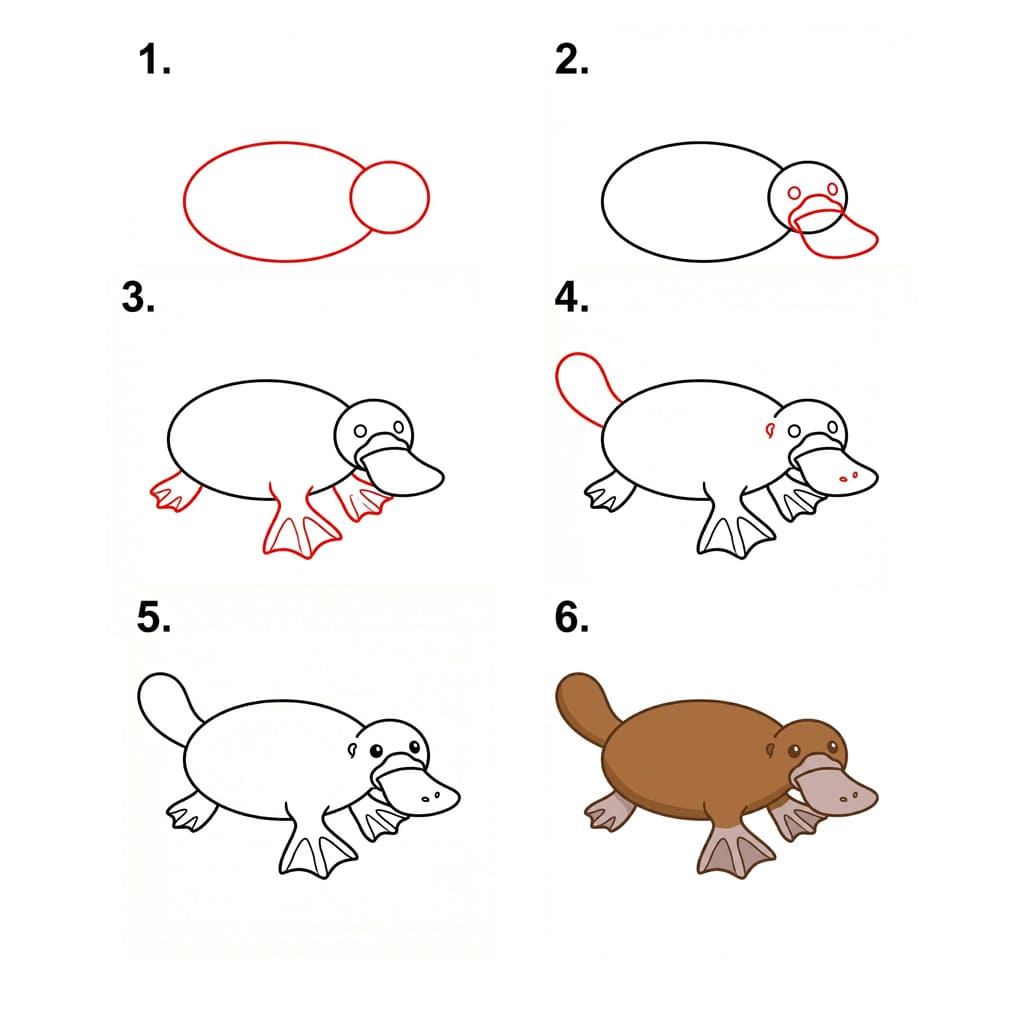 1.

2.

3.

4.

5.

6.