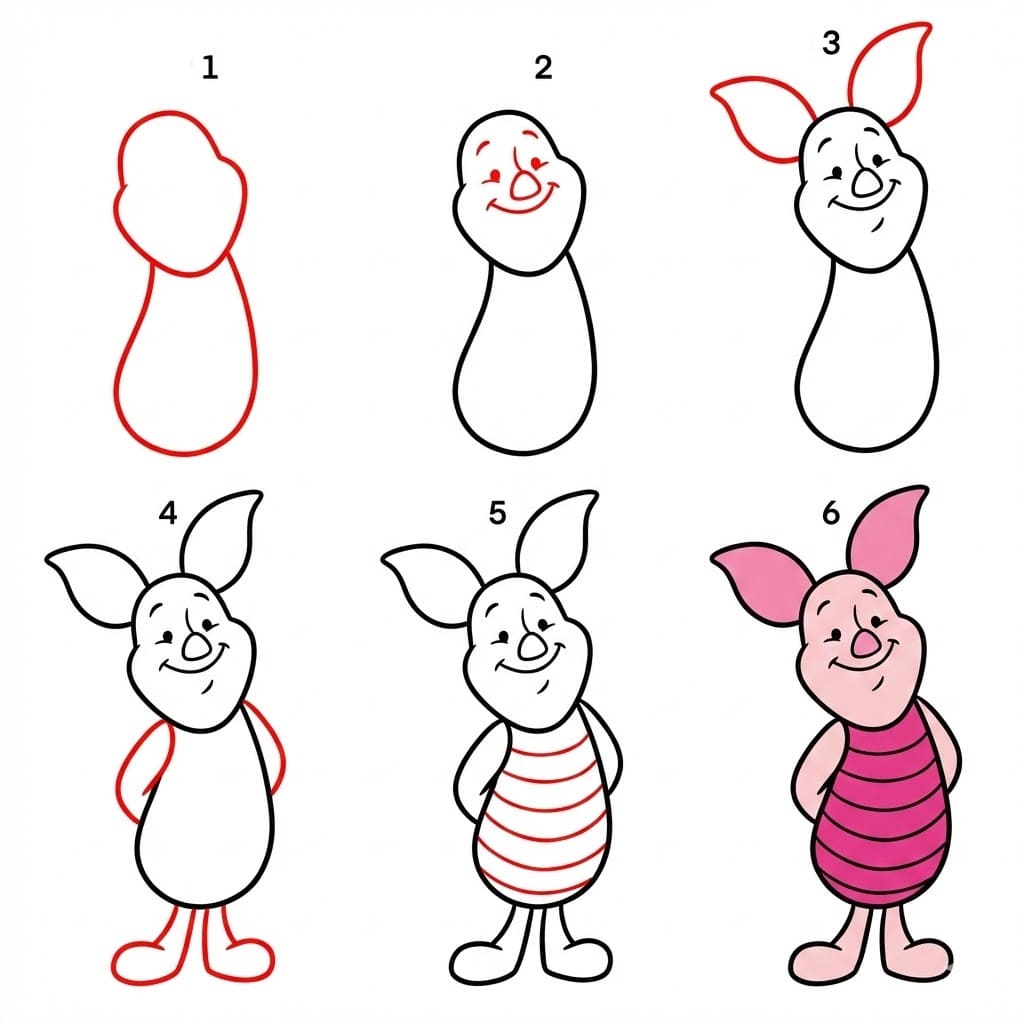 1

2

3

4

5

6