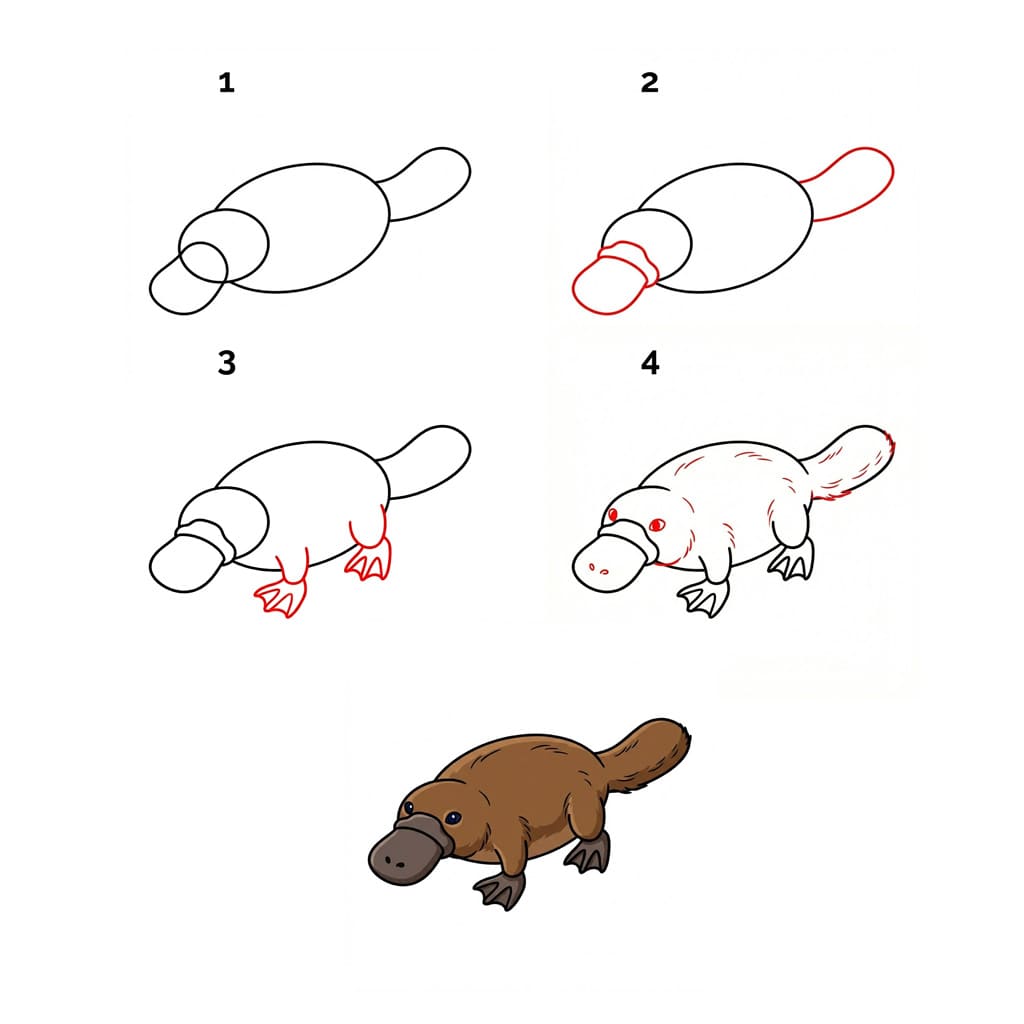 1

2

3

4