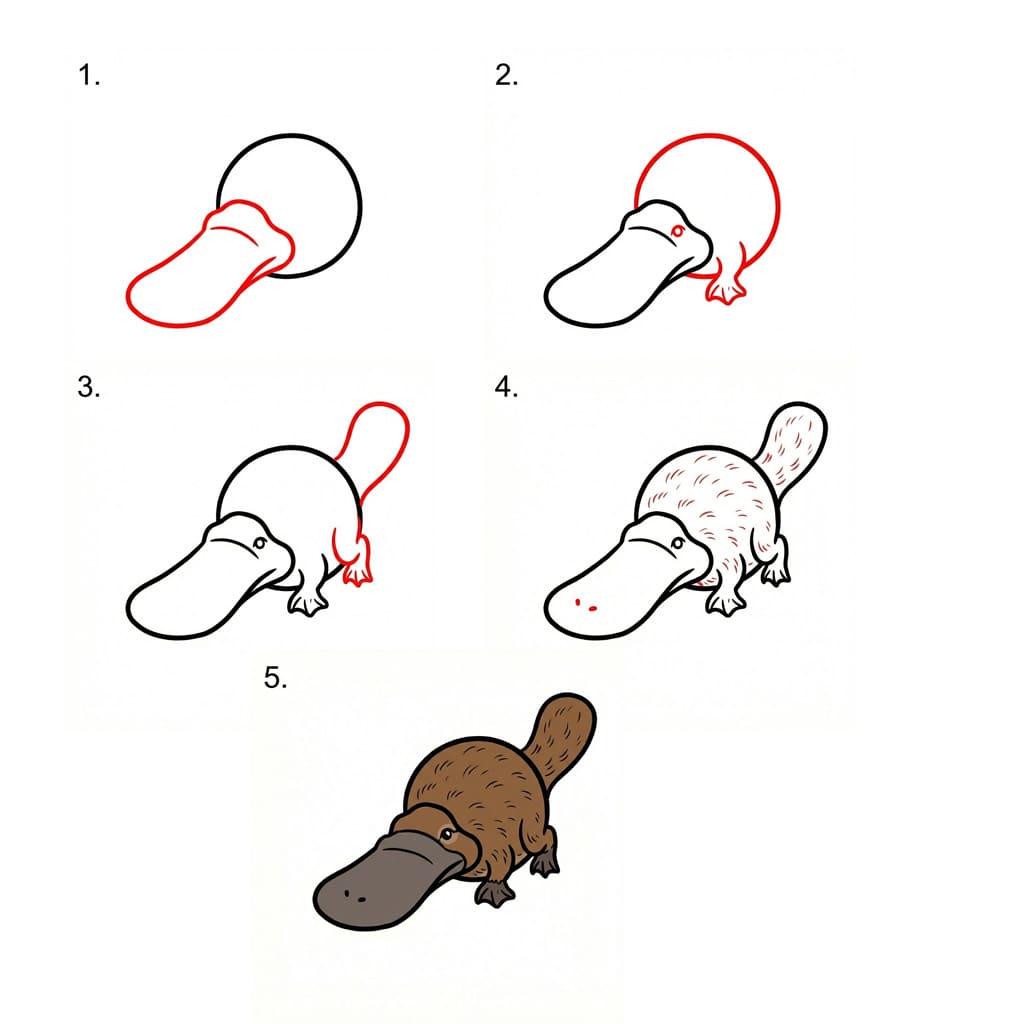 1.

2.

3.

4.

5.