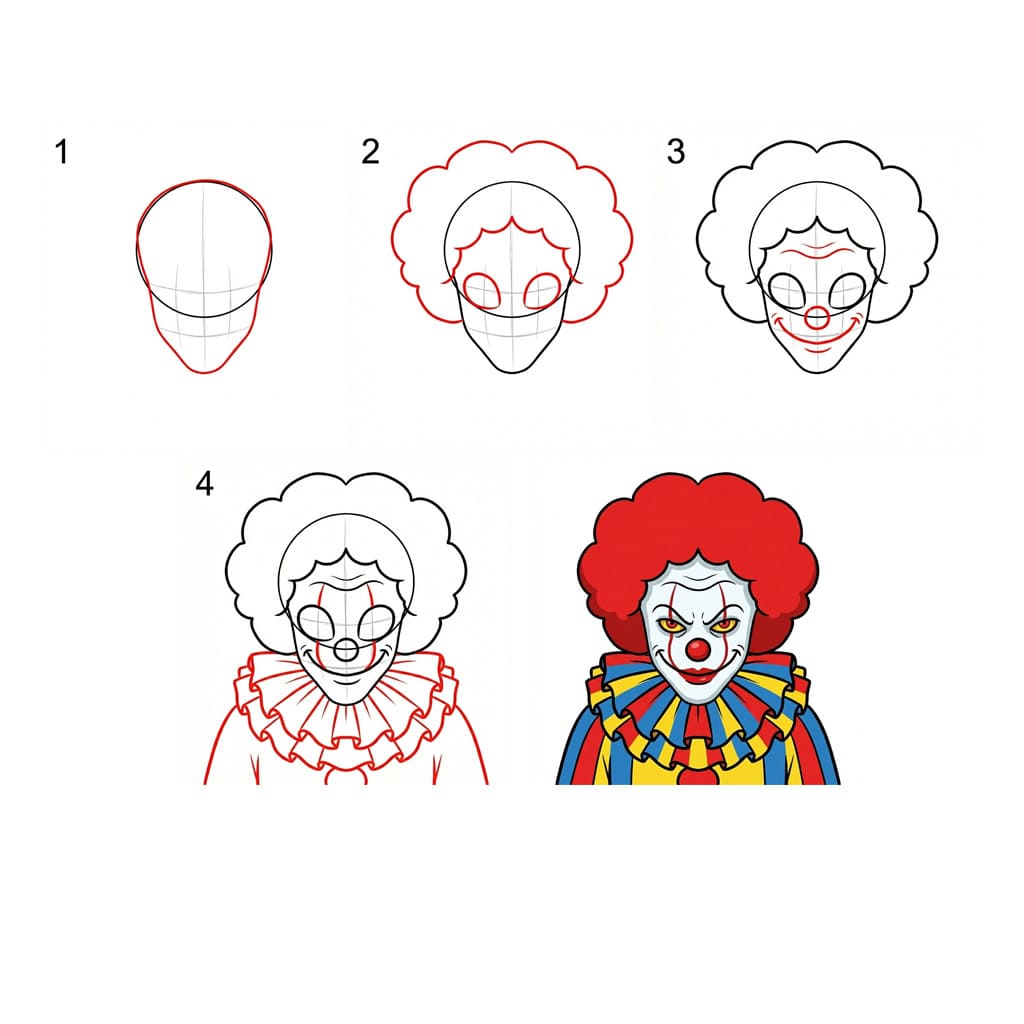 1

2

3

4