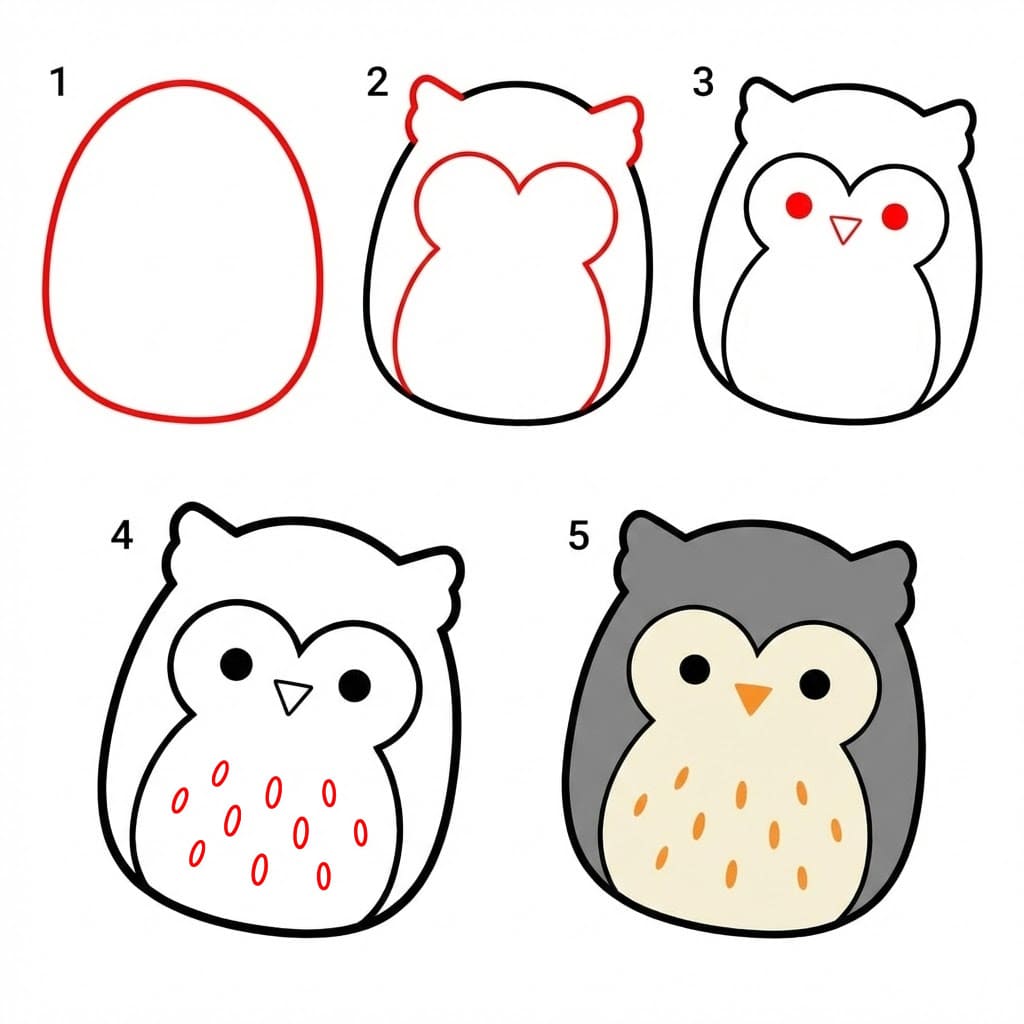 1
2
3
4
5