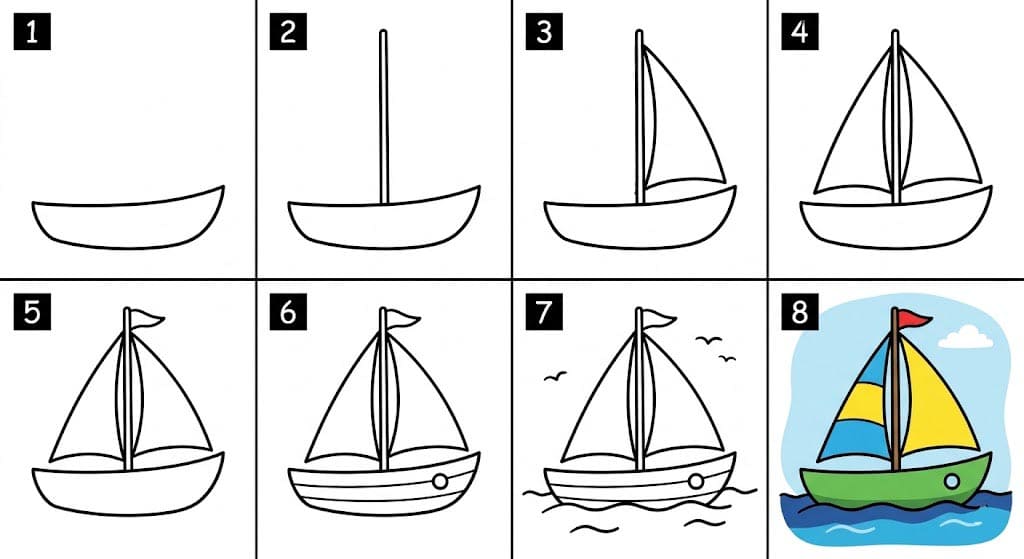 1
2
3
4
5
6
7
8