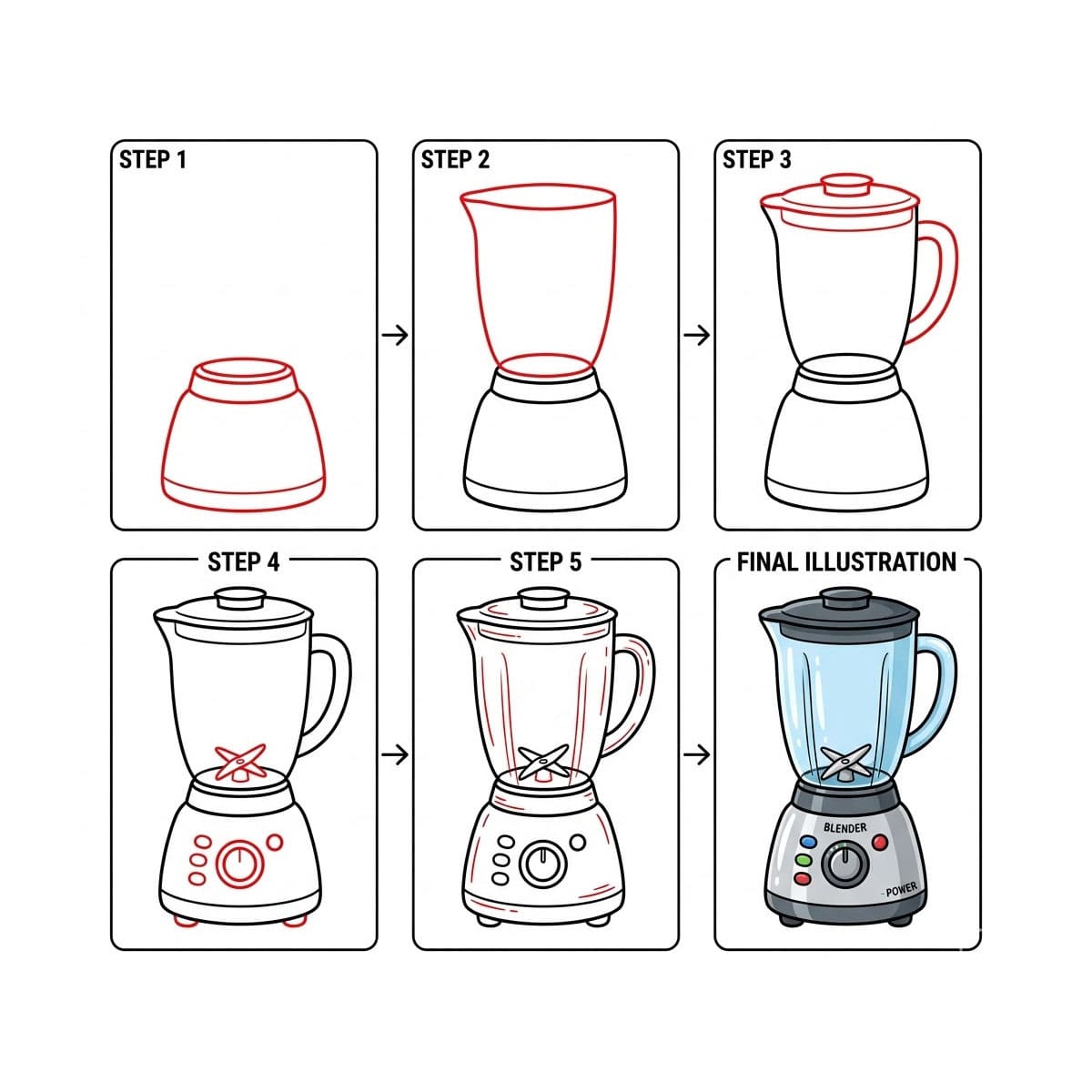 STEP 1

STEP 2

STEP 3

STEP 4

STEP 5

FINAL ILLUSTRATION

BLENDER

POWER