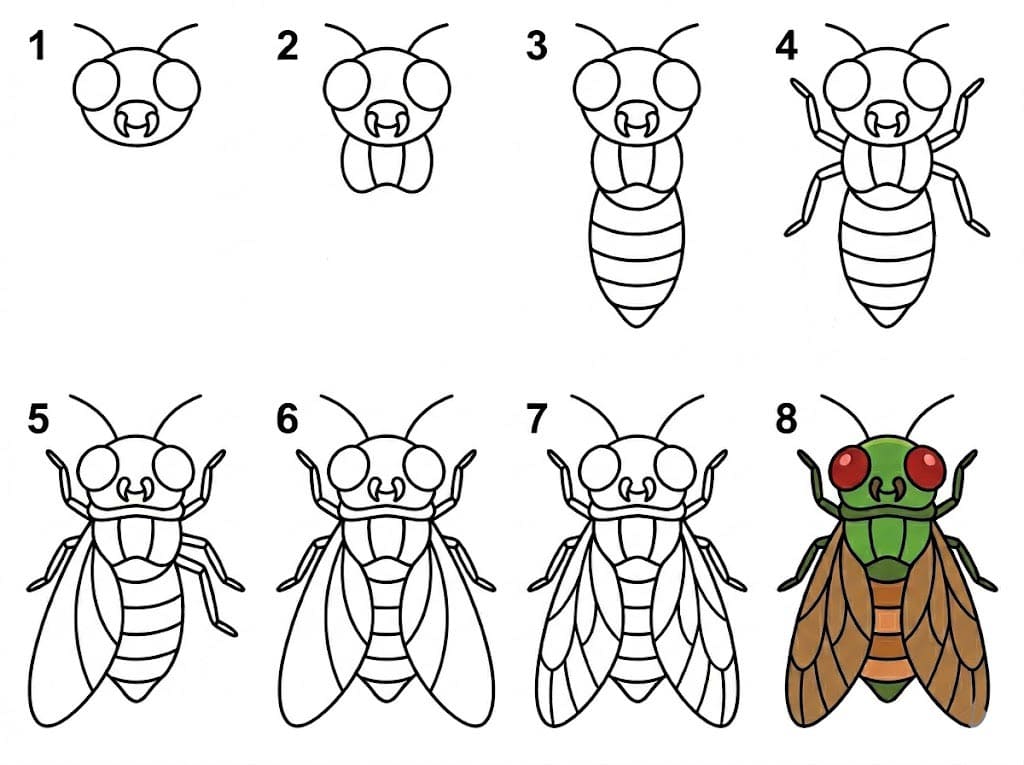 1 2 3 4

5 6 7 8