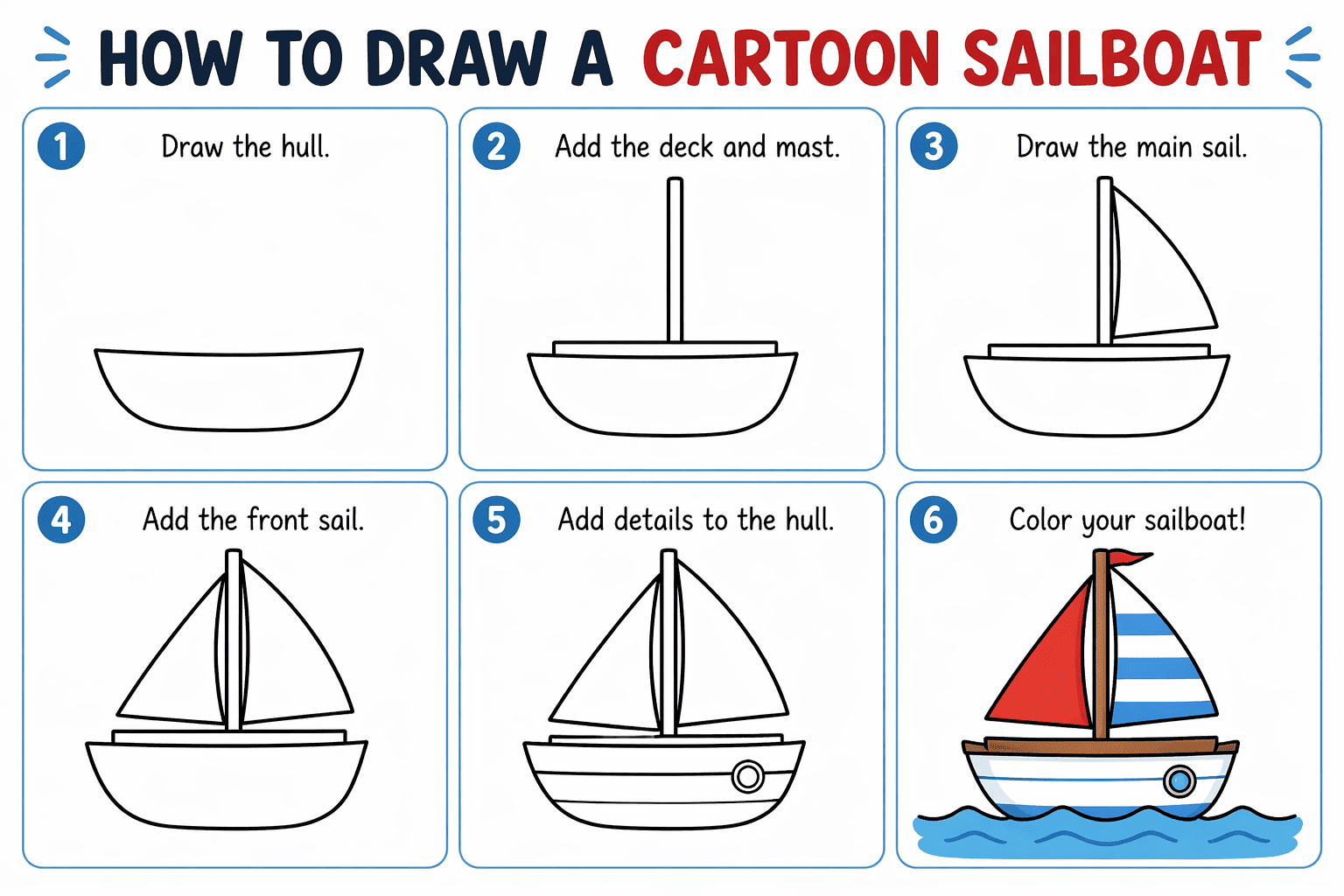 HOW TO DRAW A CARTOON SAILBOAT

1 Draw the hull.

2 Add the deck and mast.

3 Draw the main sail.

4 Add the front sail.

5 Add details to the hull.

6 Color your sailboat!