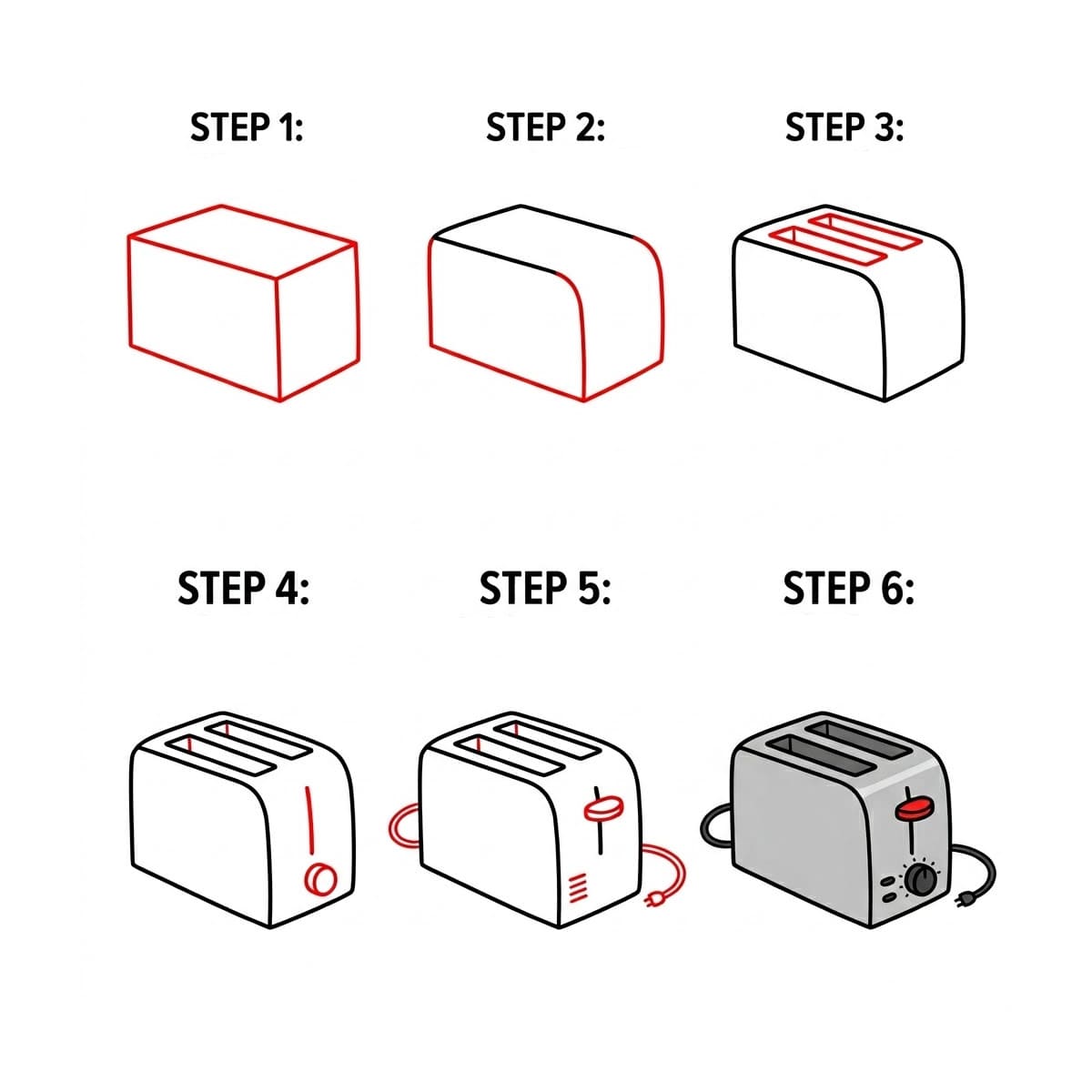 STEP 1:

STEP 2:

STEP 3:

STEP 4:

STEP 5:

STEP 6: