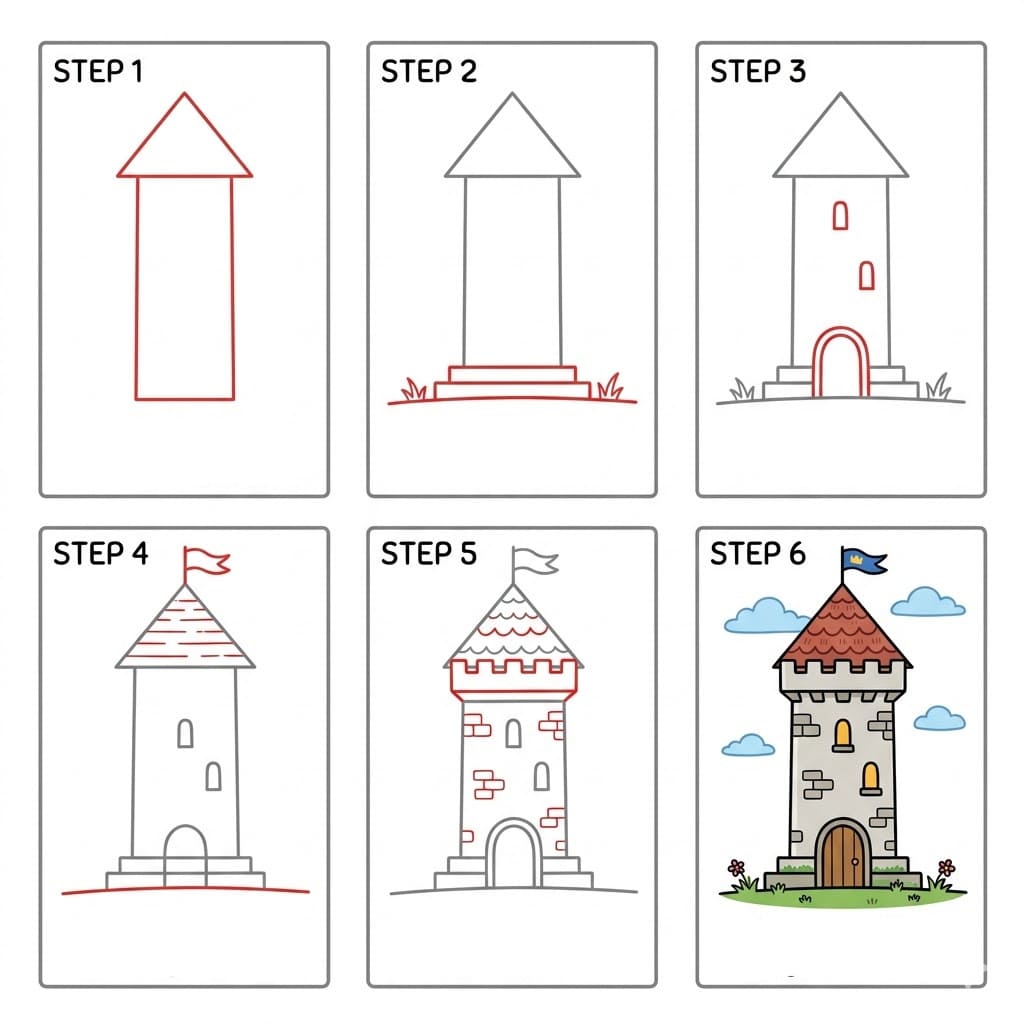 STEP 1

STEP 2

STEP 3

STEP 4

STEP 5

STEP 6