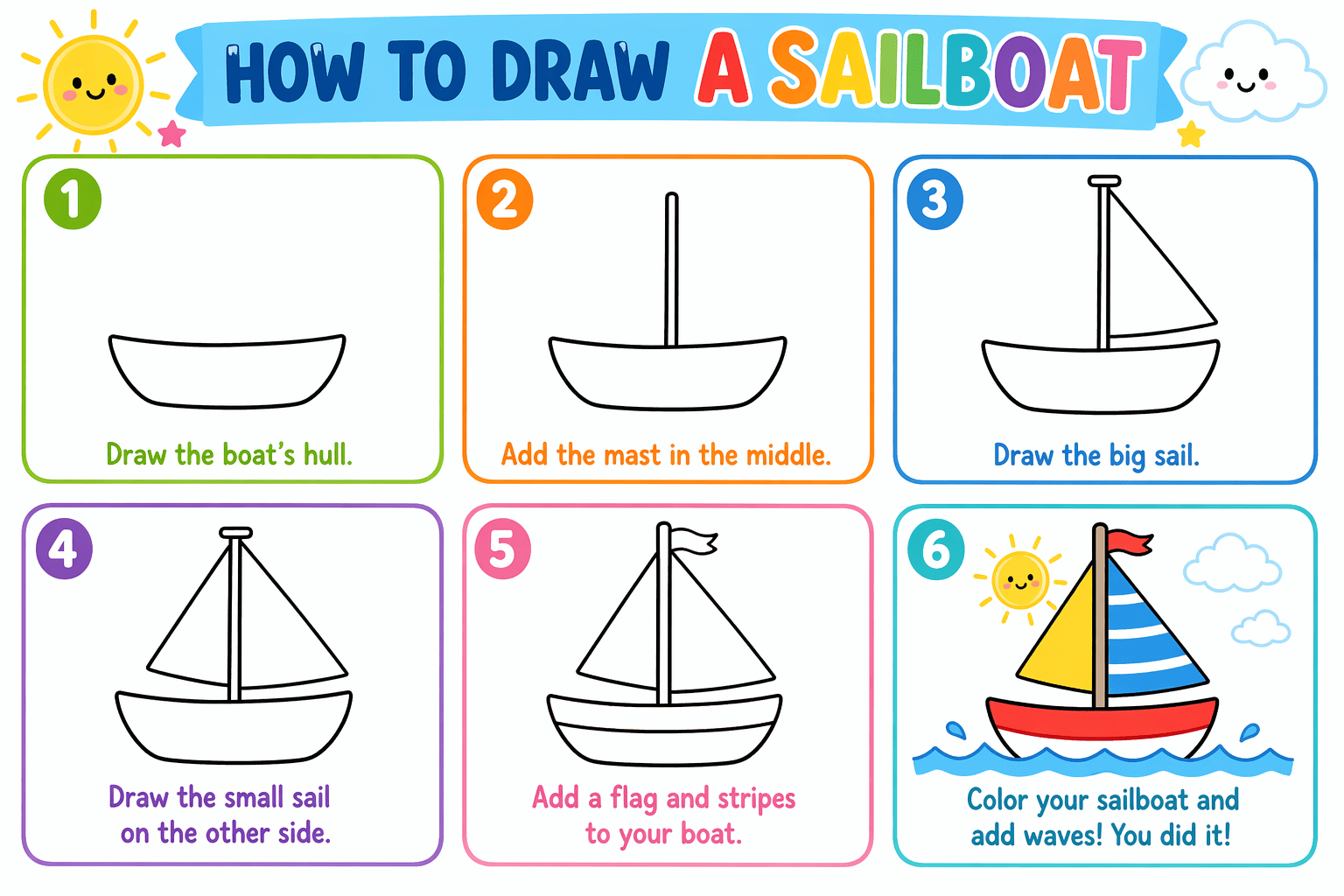 HOW TO DRAW A SAILBOAT

1
Draw the boat's hull.

2
Add the mast in the middle.

3
Draw the big sail.

4
Draw the small sail on the other side.

5
Add a flag and stripes to your boat.

6
Color your sailboat and add waves! You did it!