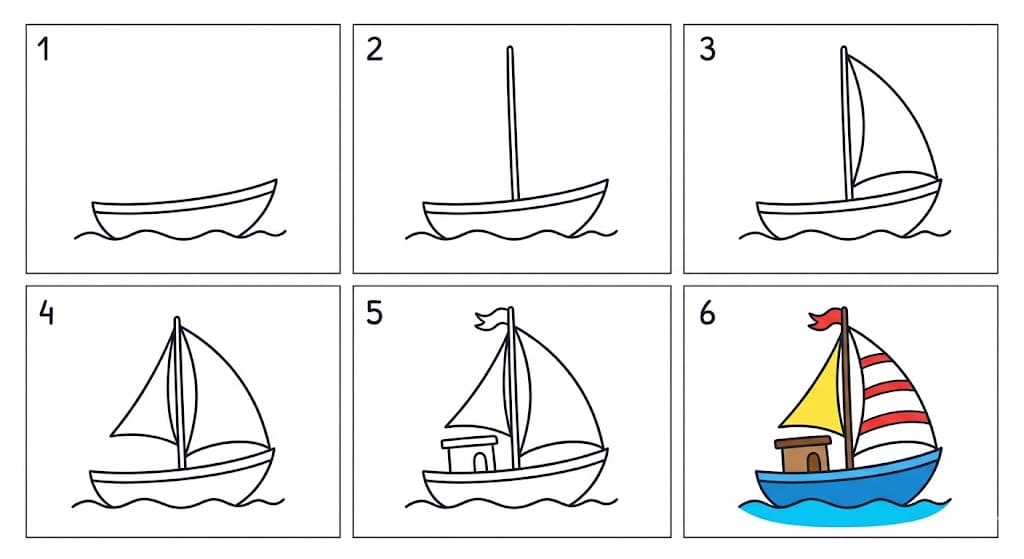 1

2

3

4

5

6