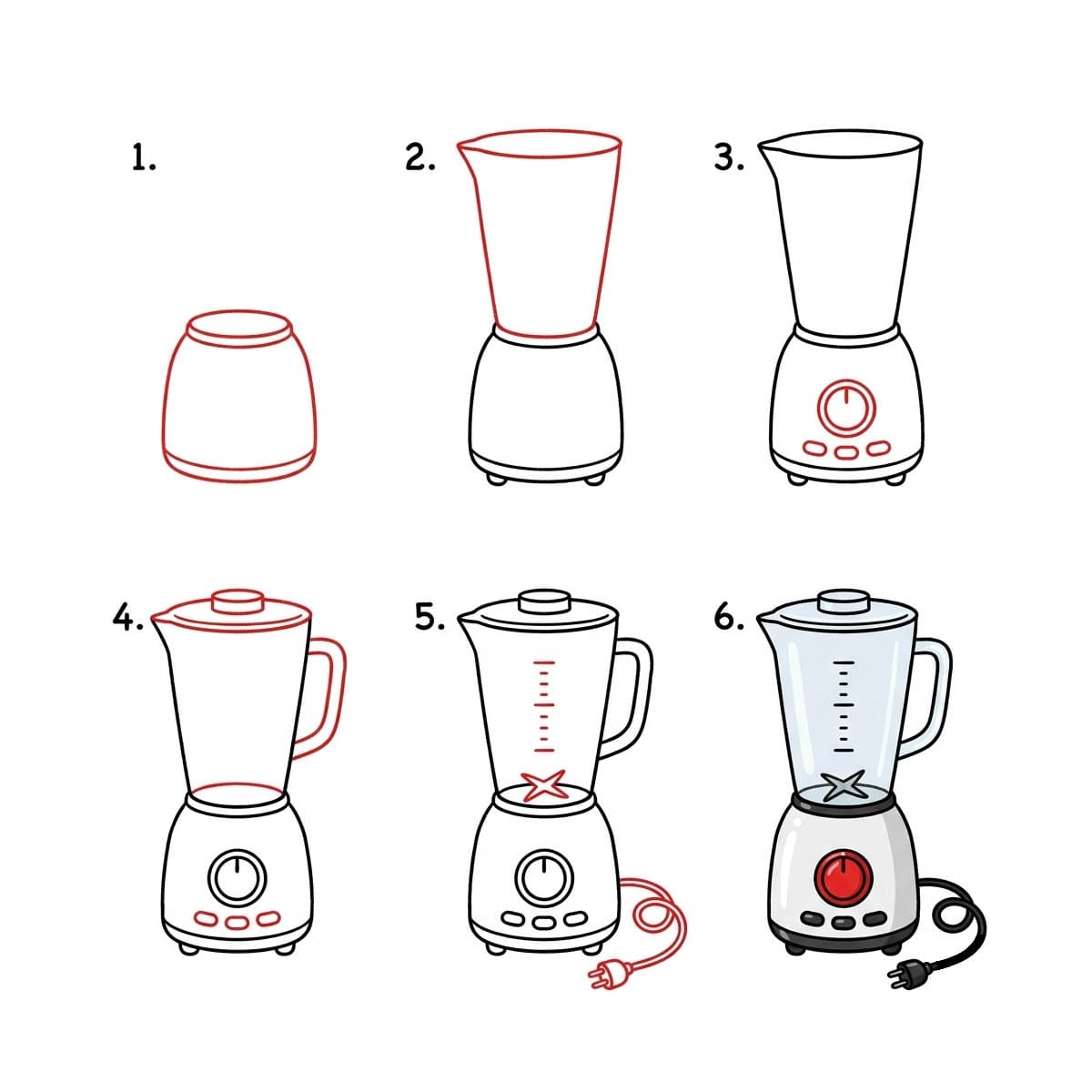 1.

2.

3.

4.

5.

6.