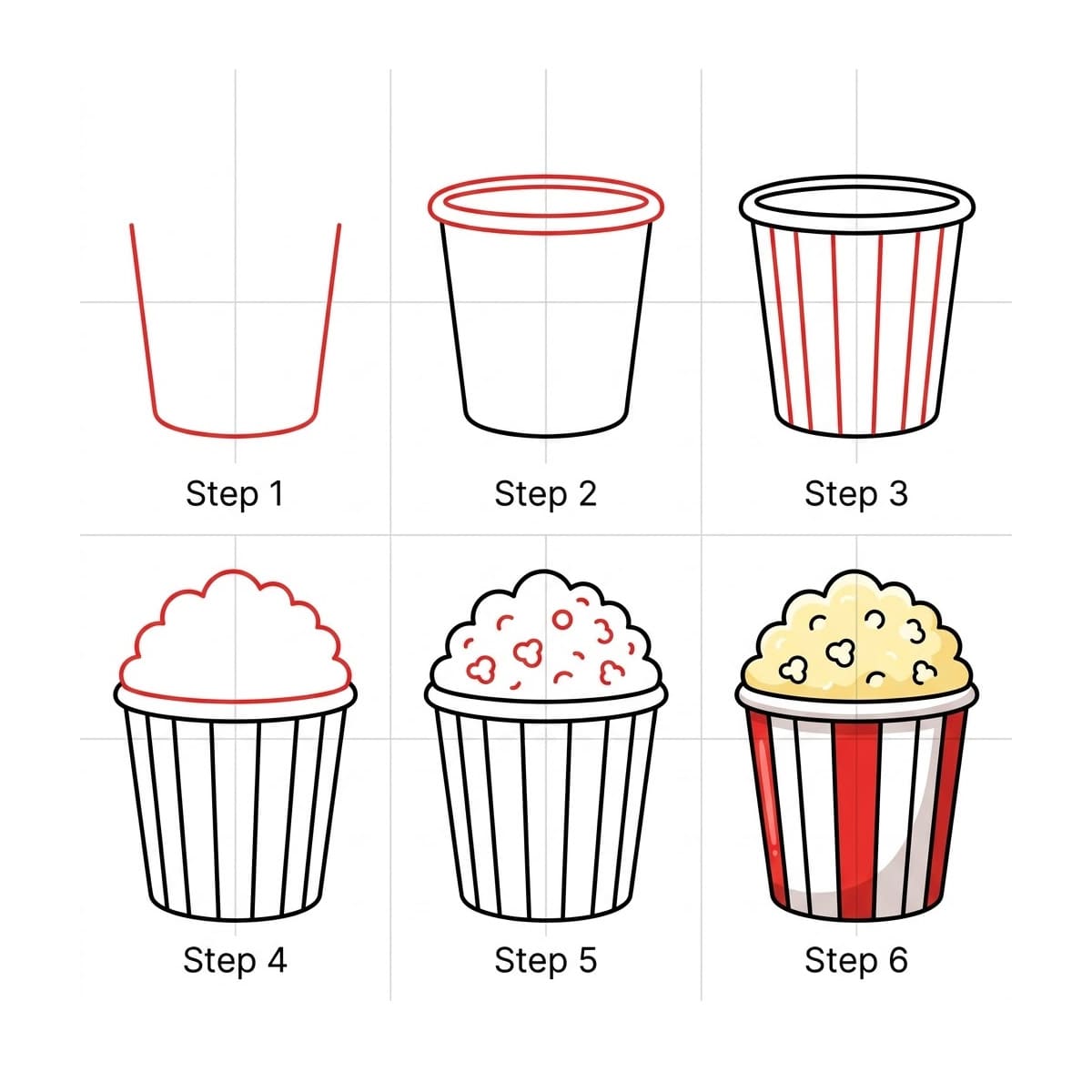 Step 1

Step 2

Step 3

Step 4

Step 5

Step 6