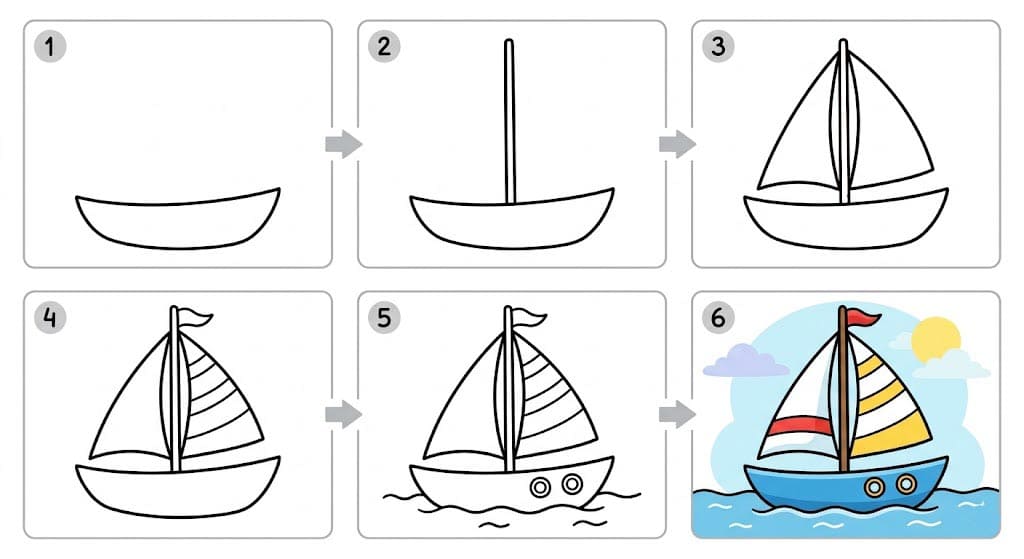 1

2

3

4

5

6