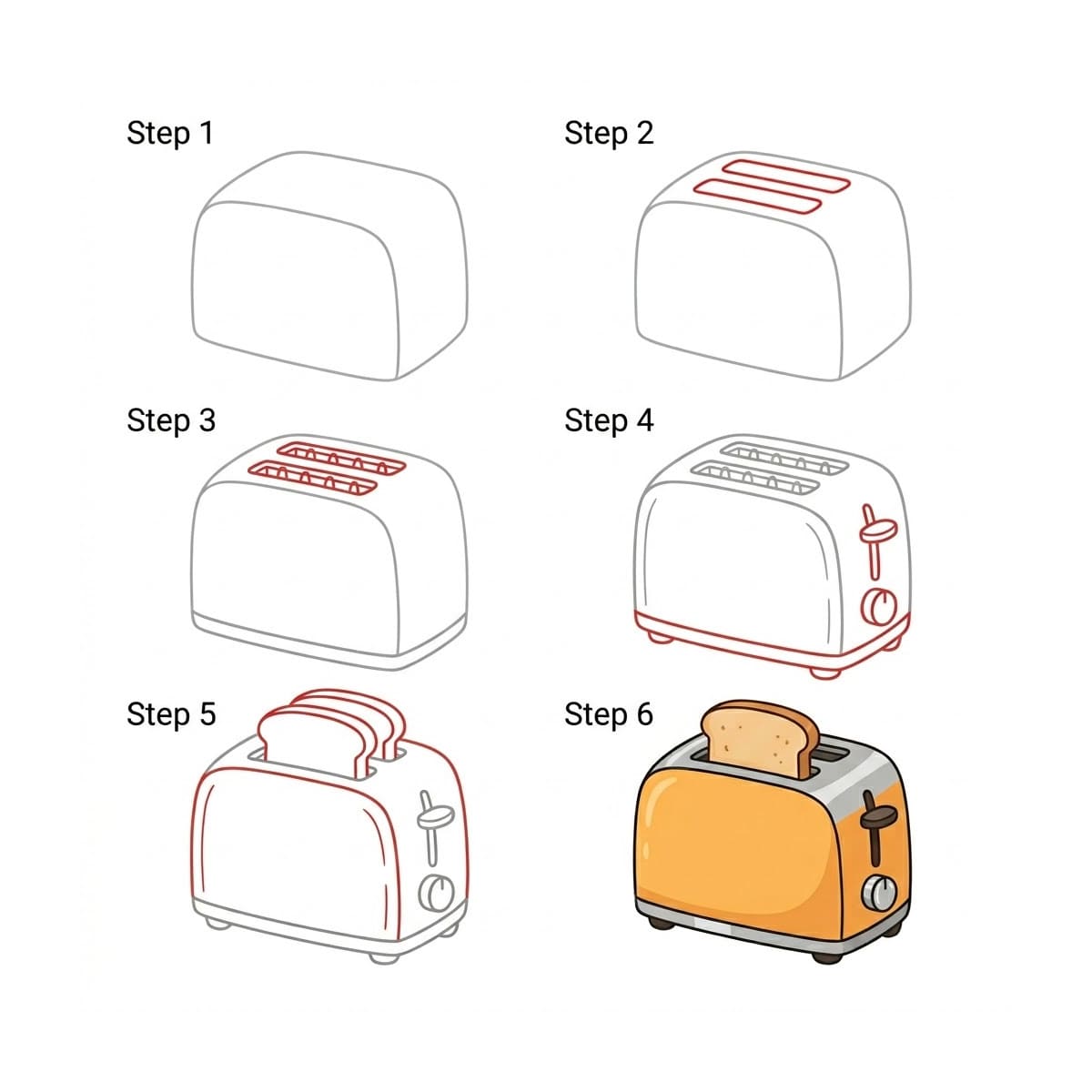 Step 1

Step 2

Step 3

Step 4

Step 5

Step 6