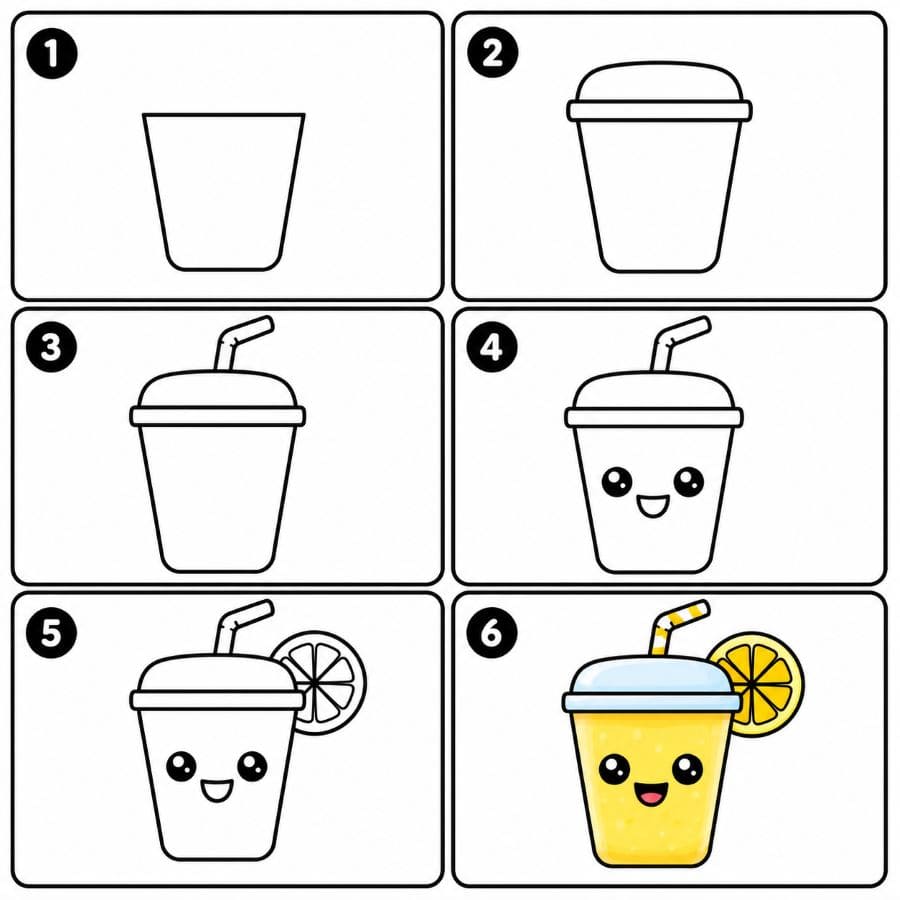 1

2

3

4

5

6