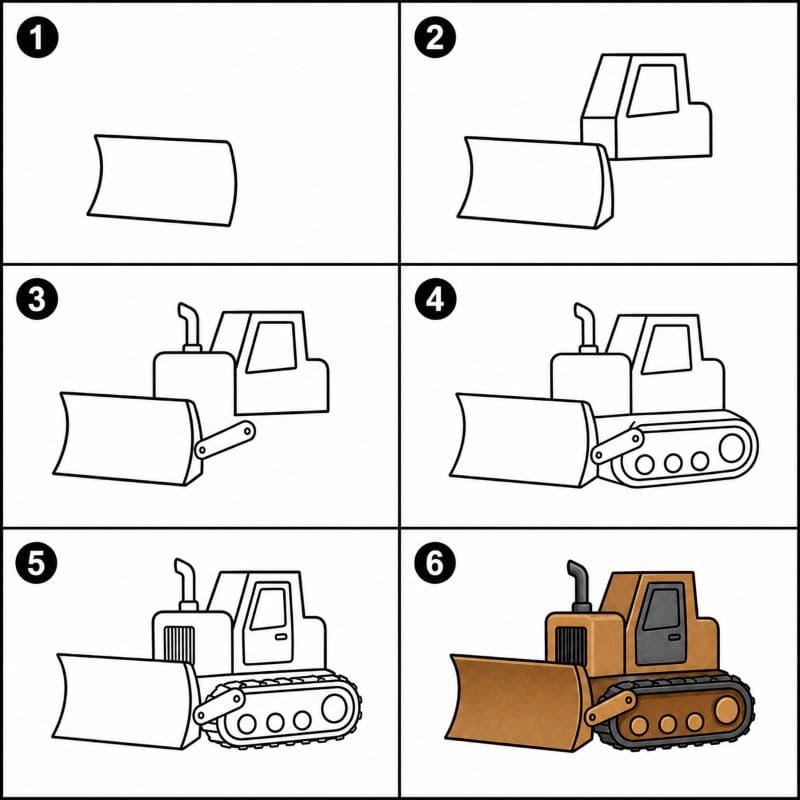 1
2
3
4
5
6