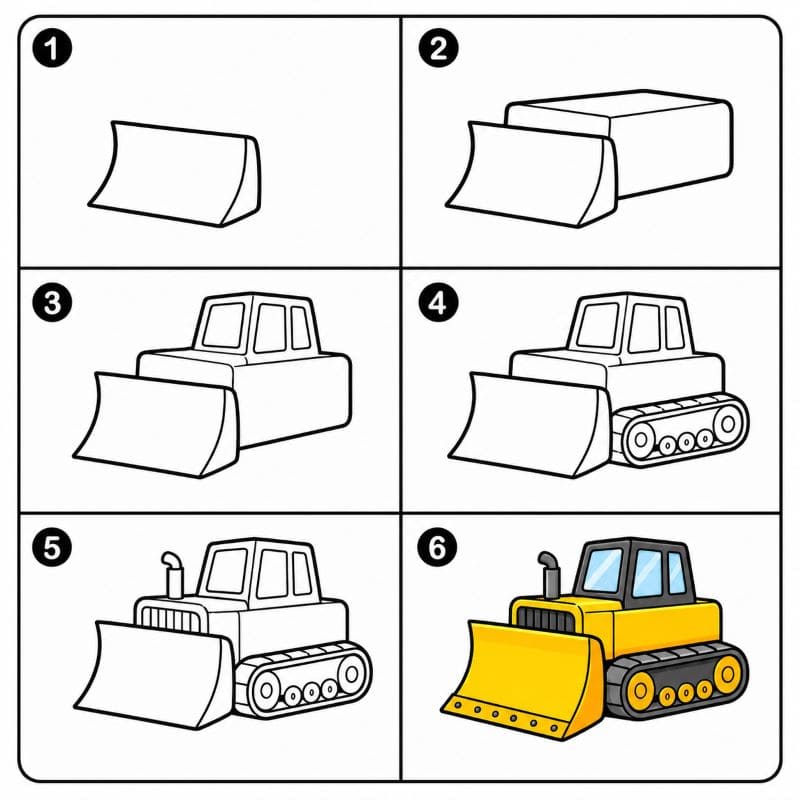 1
2
3
4
5
6