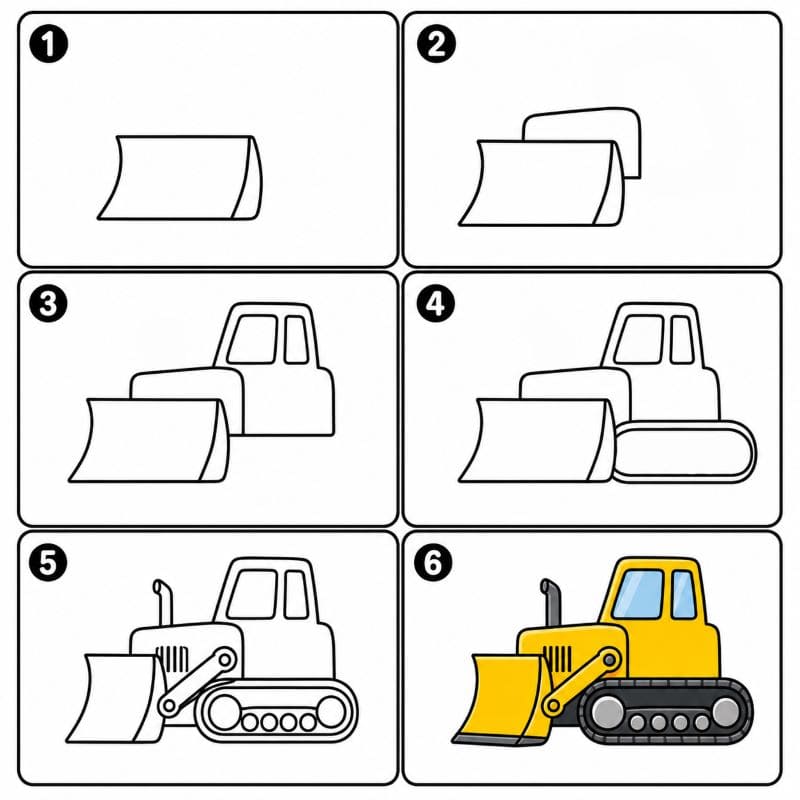 1
2
3
4
5
6