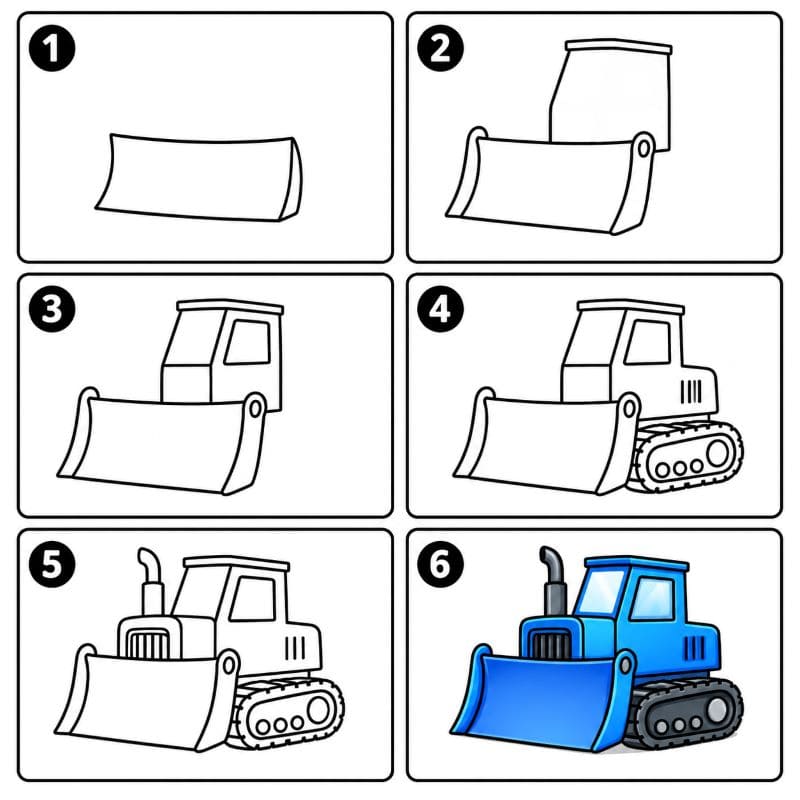 1
2
3
4
5
6