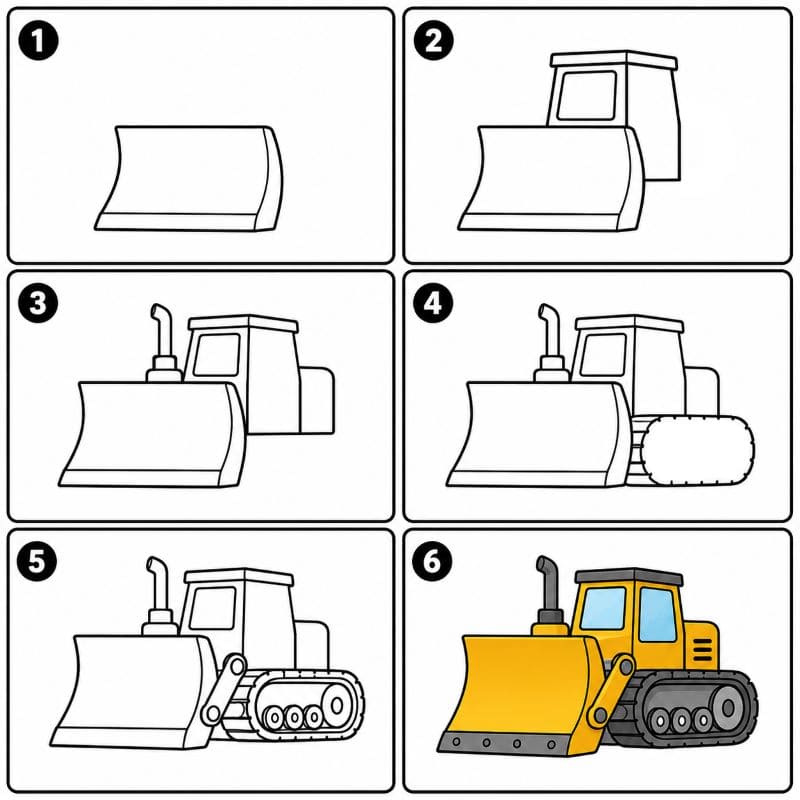 1

2

3

4

5

6