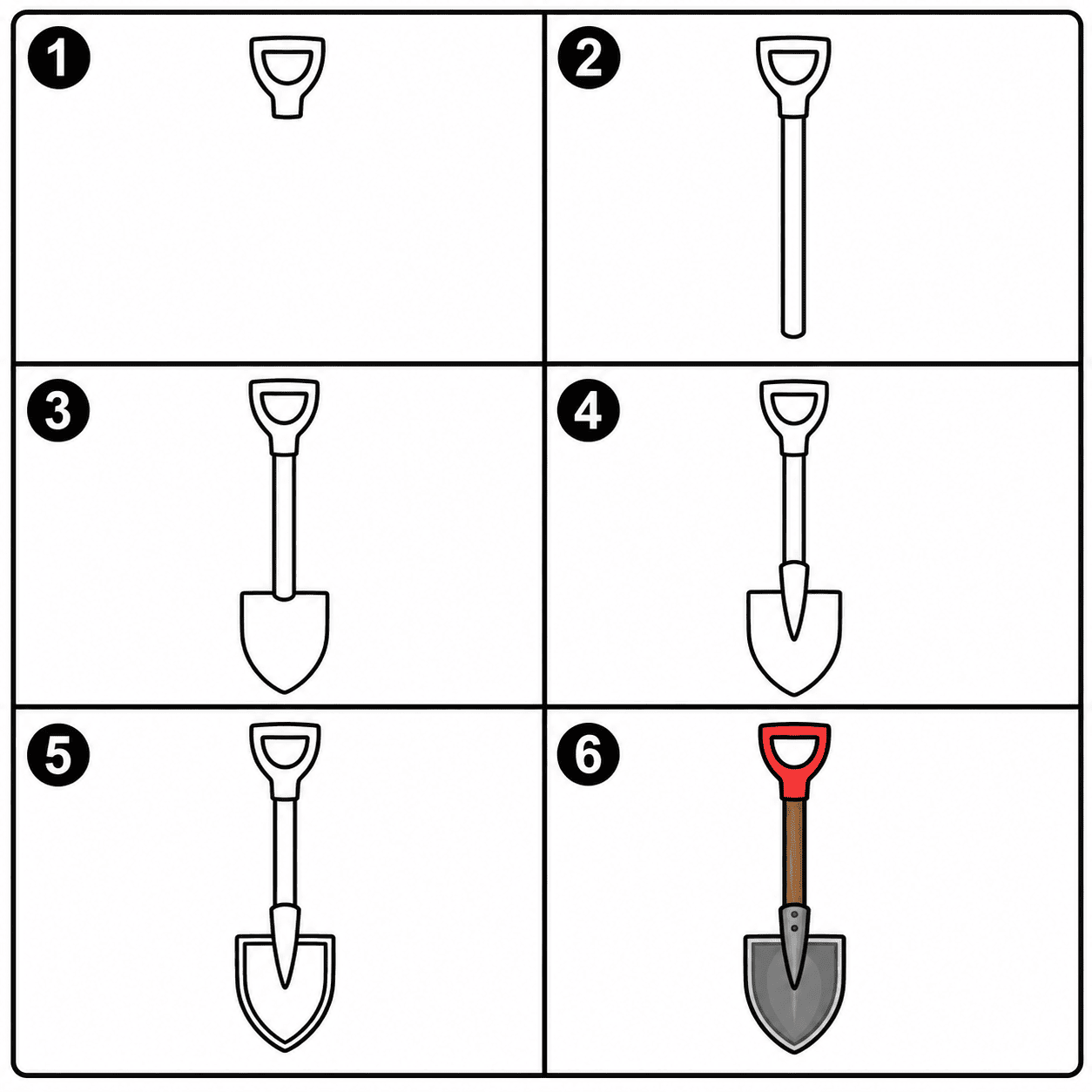 1
2
3
4
5
6