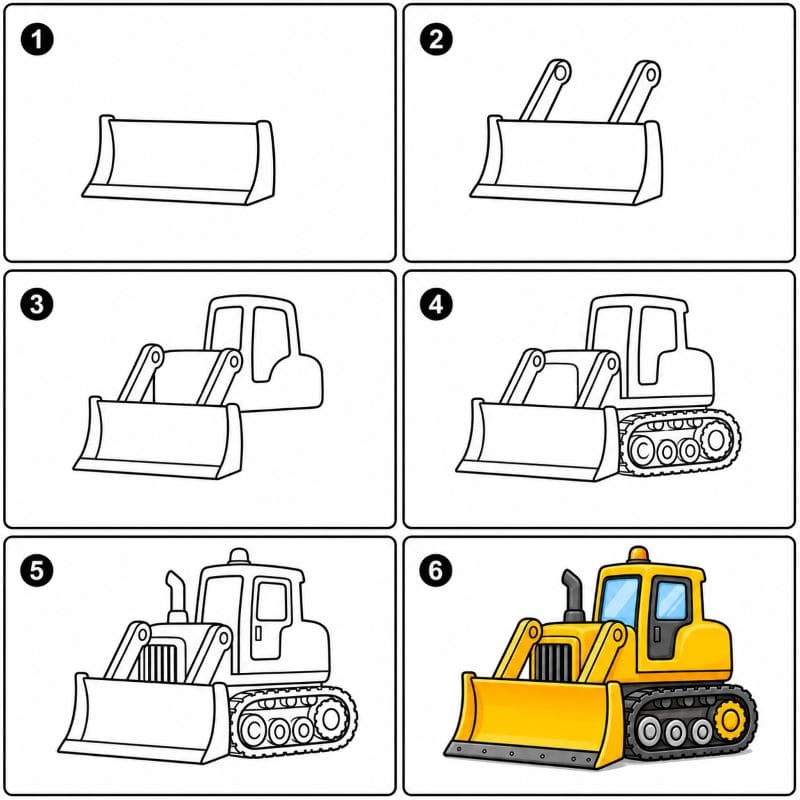 1

2

3

4

5

6