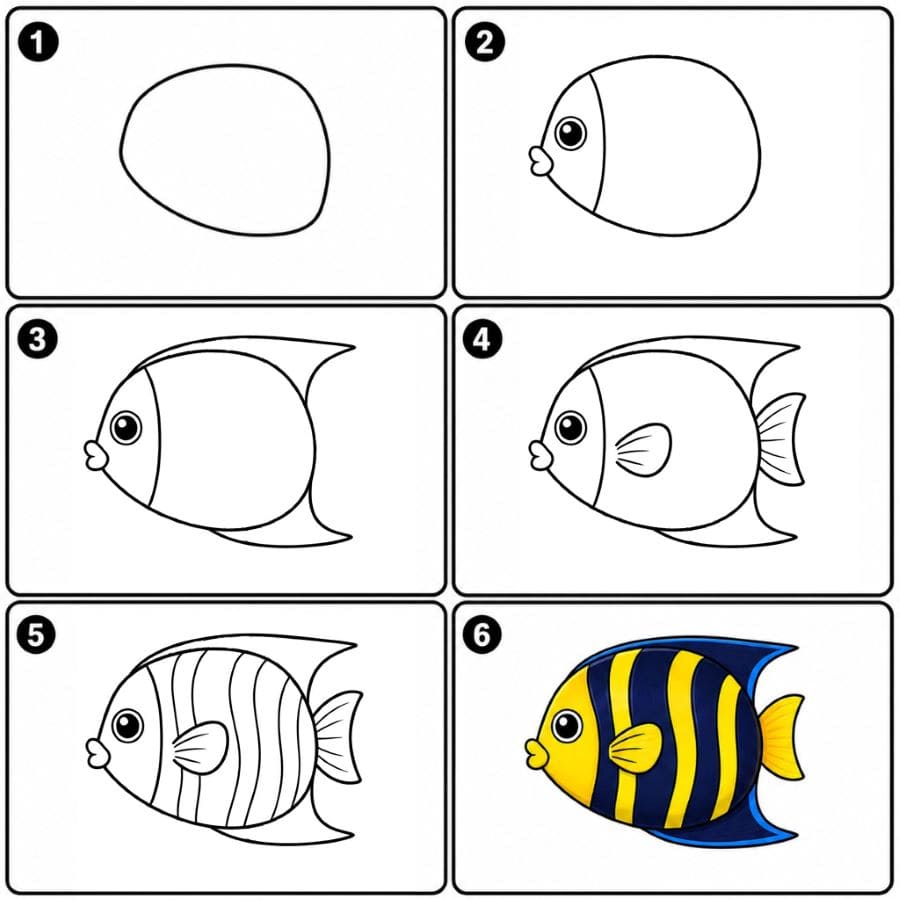 1
2
3
4
5
6