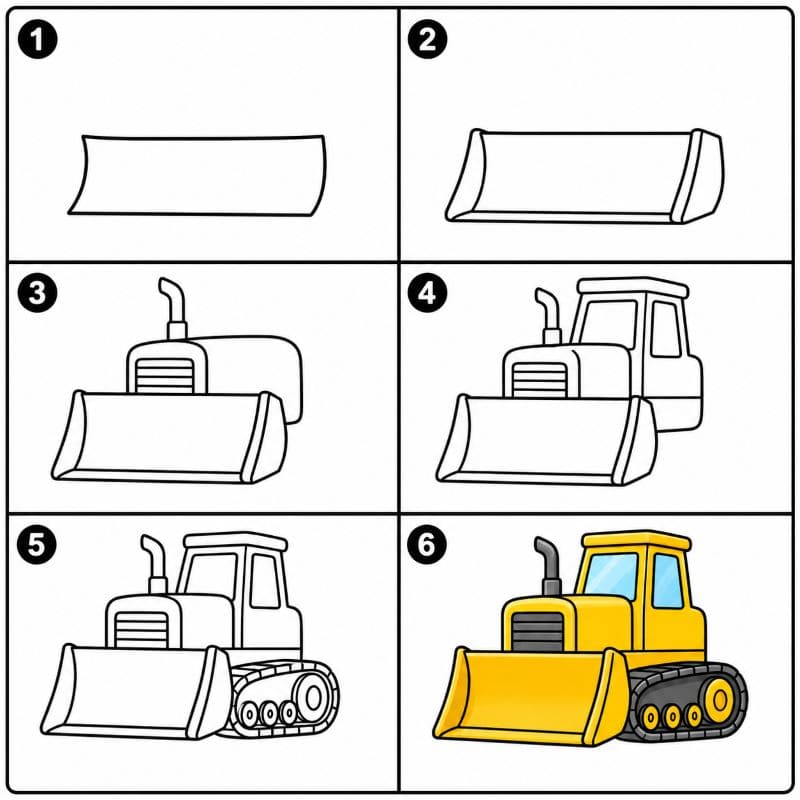 1

2

3

4

5

6