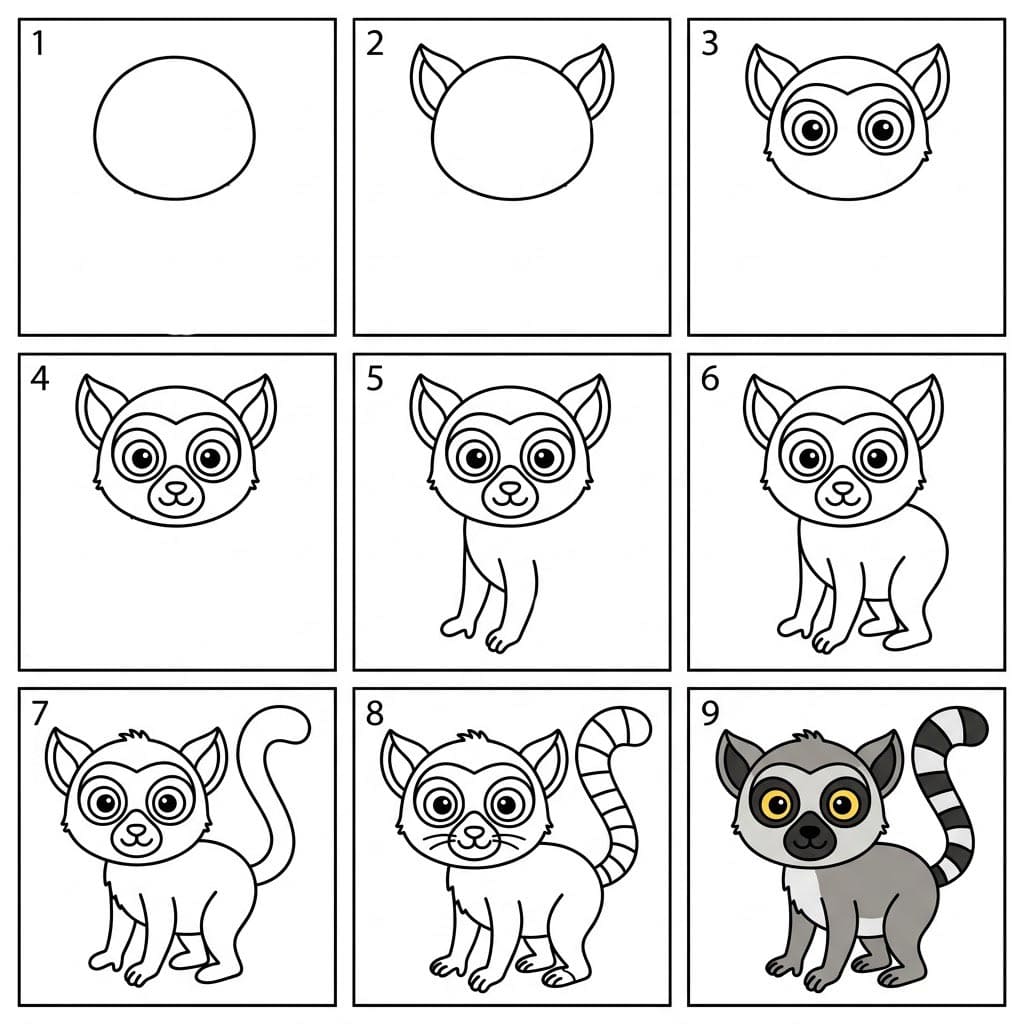 1

2

3

4

5

6

7

8

9