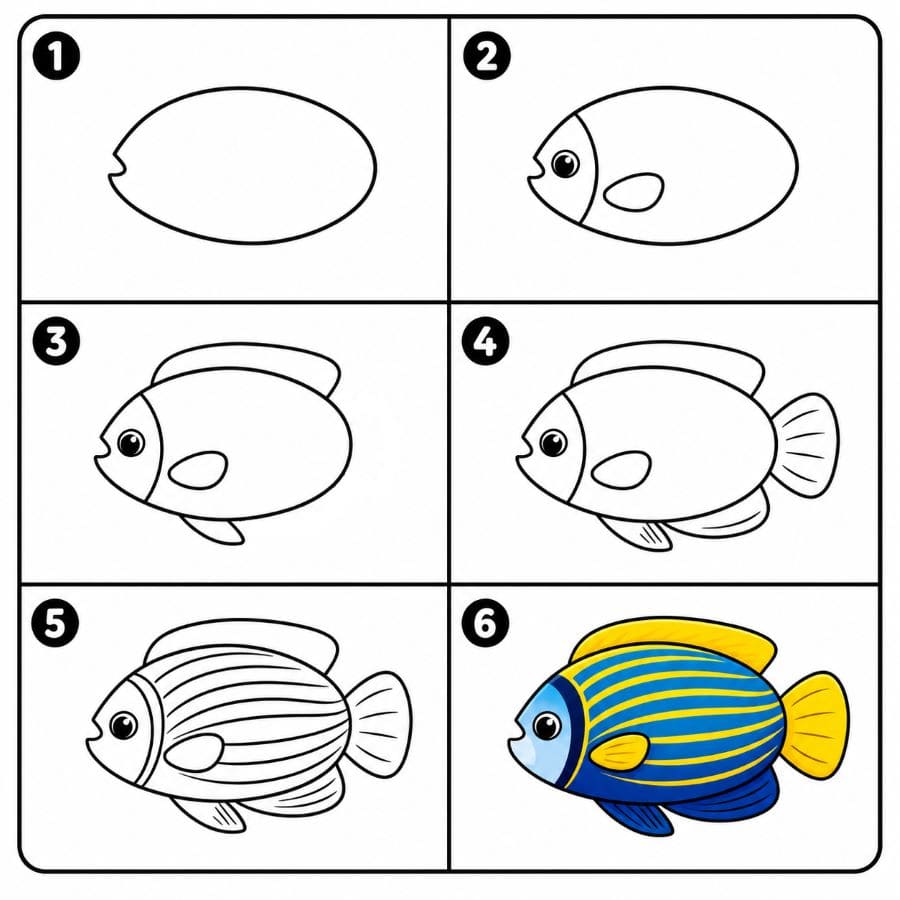 1
2
3
4
5
6