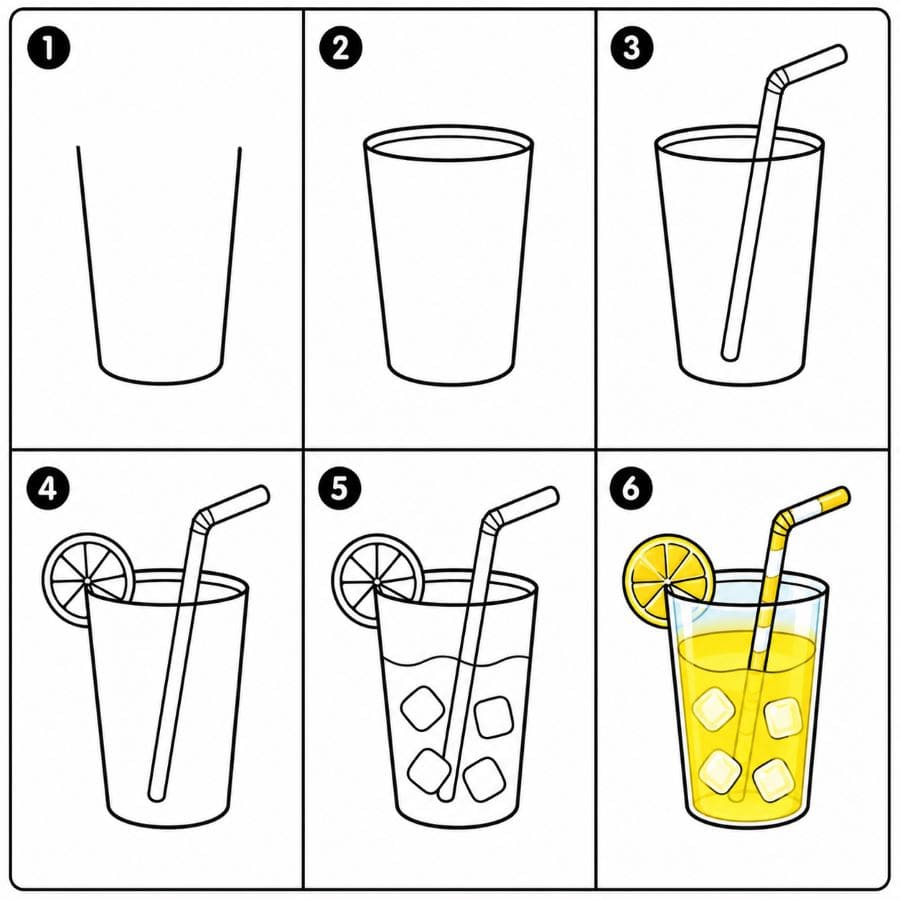 1

2

3

4

5

6