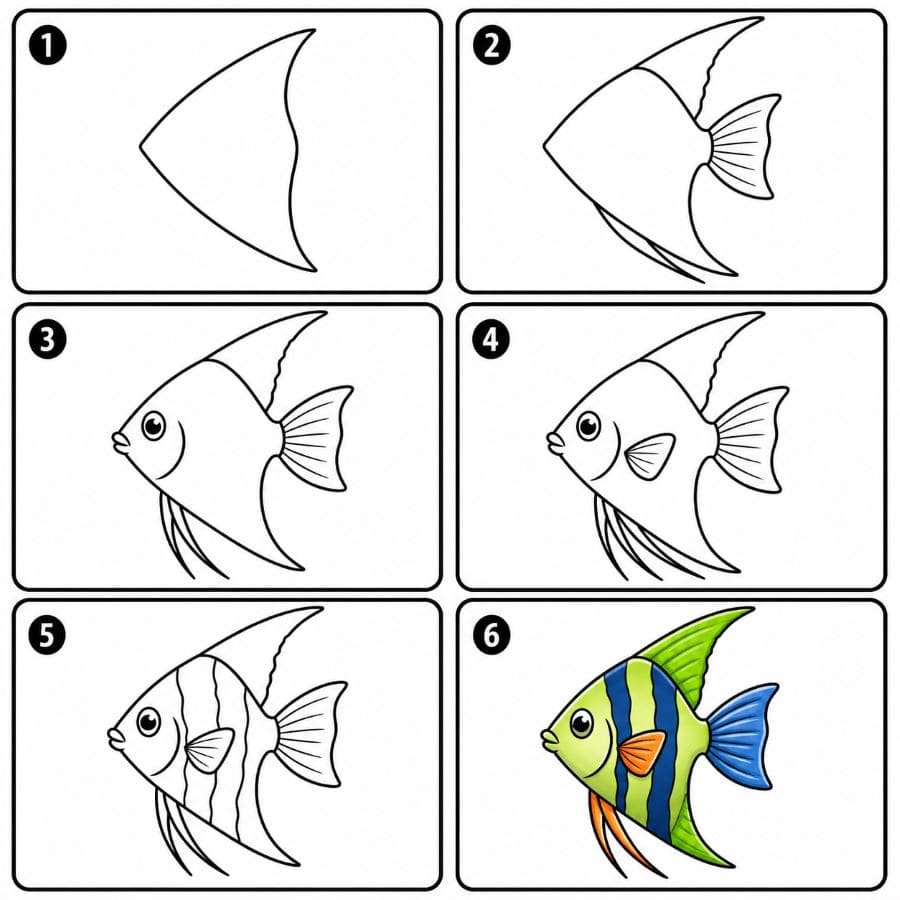 1

2

3

4

5

6