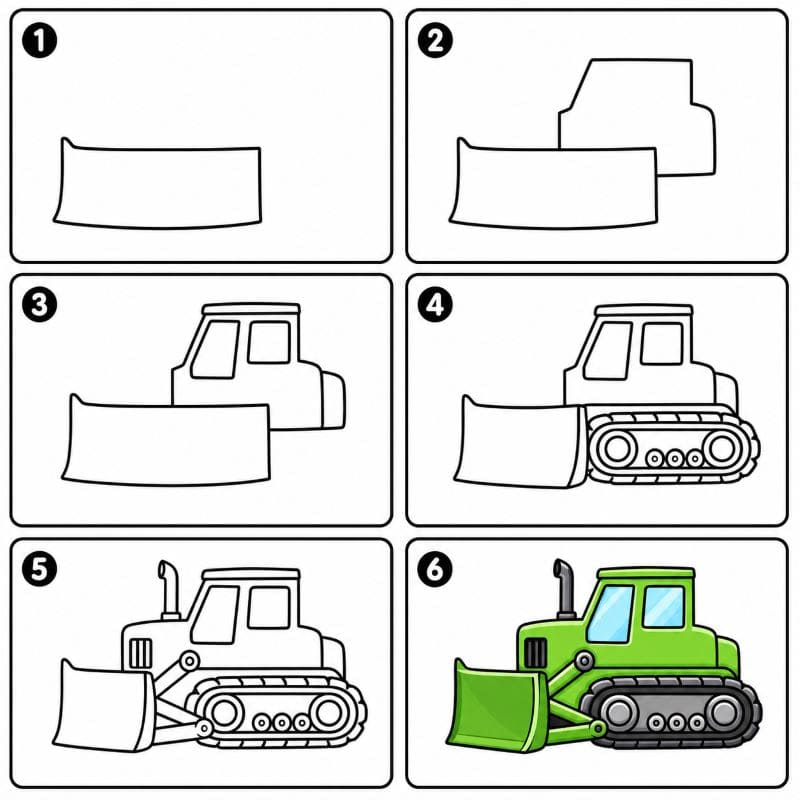 1

2

3

4

5

6