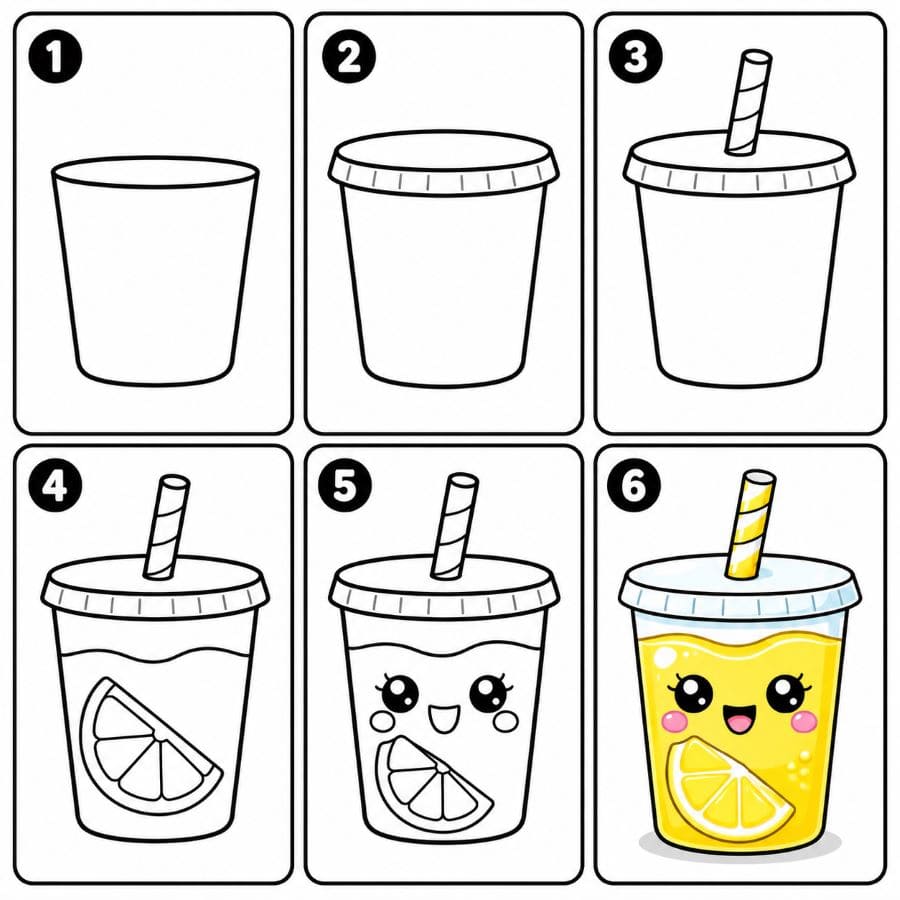 1

2

3

4

5

6