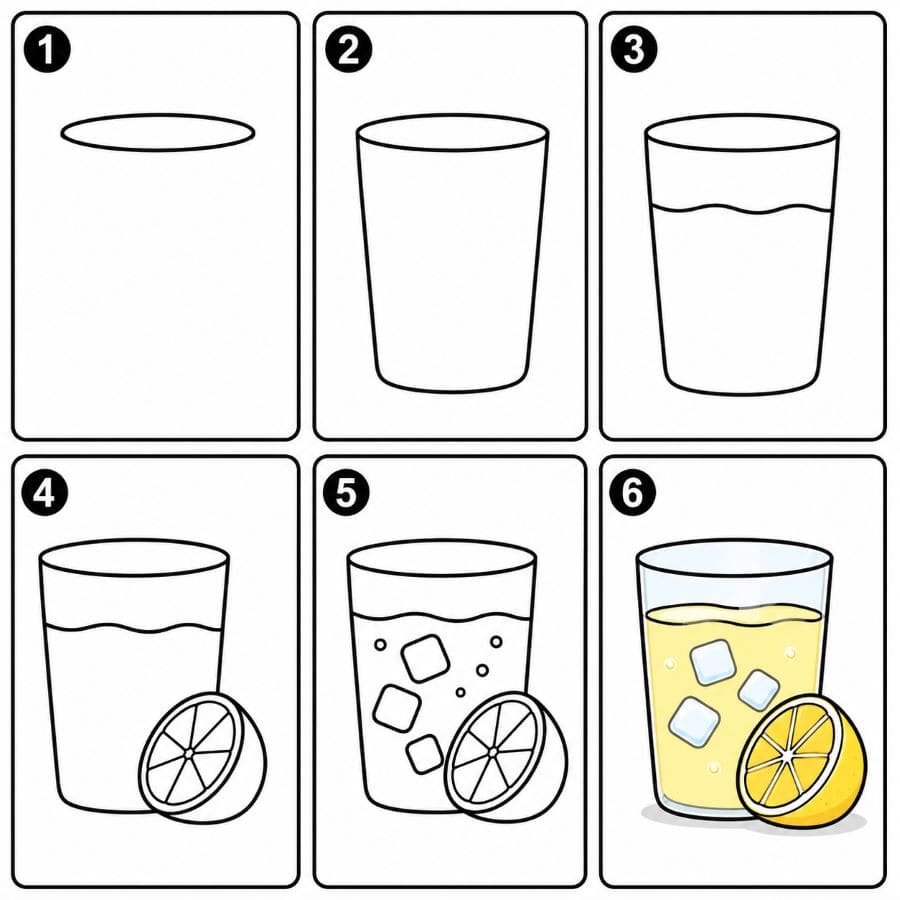 1
2
3
4
5
6