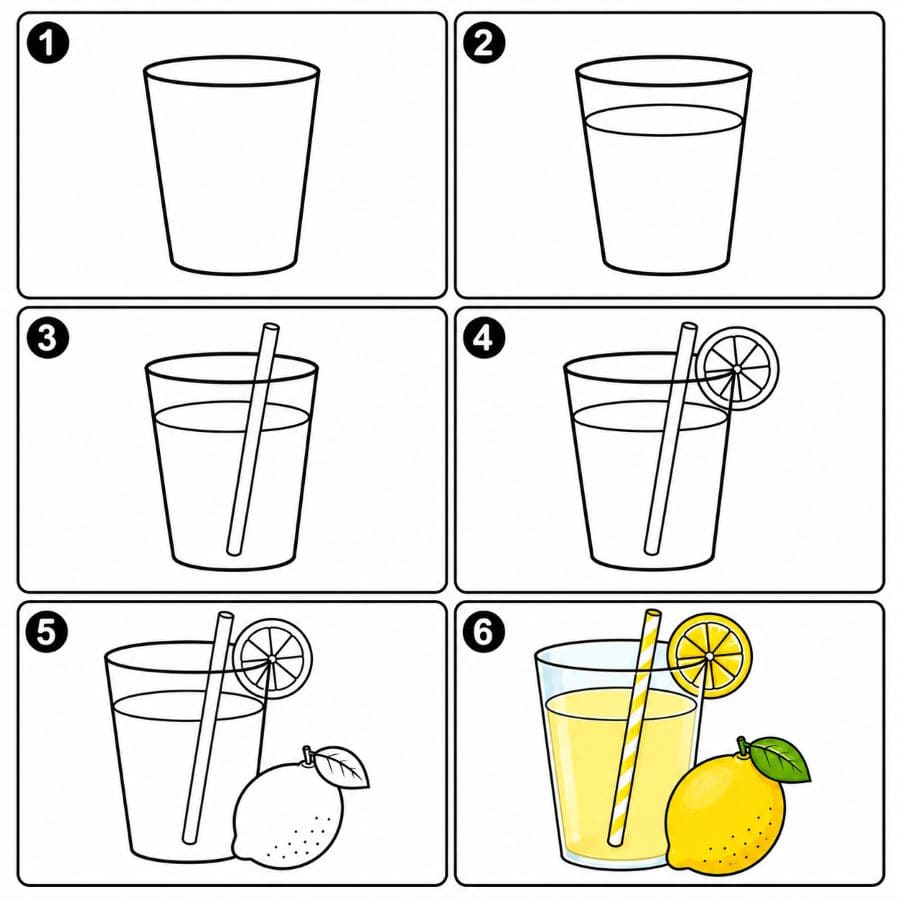 1
2
3
4
5
6