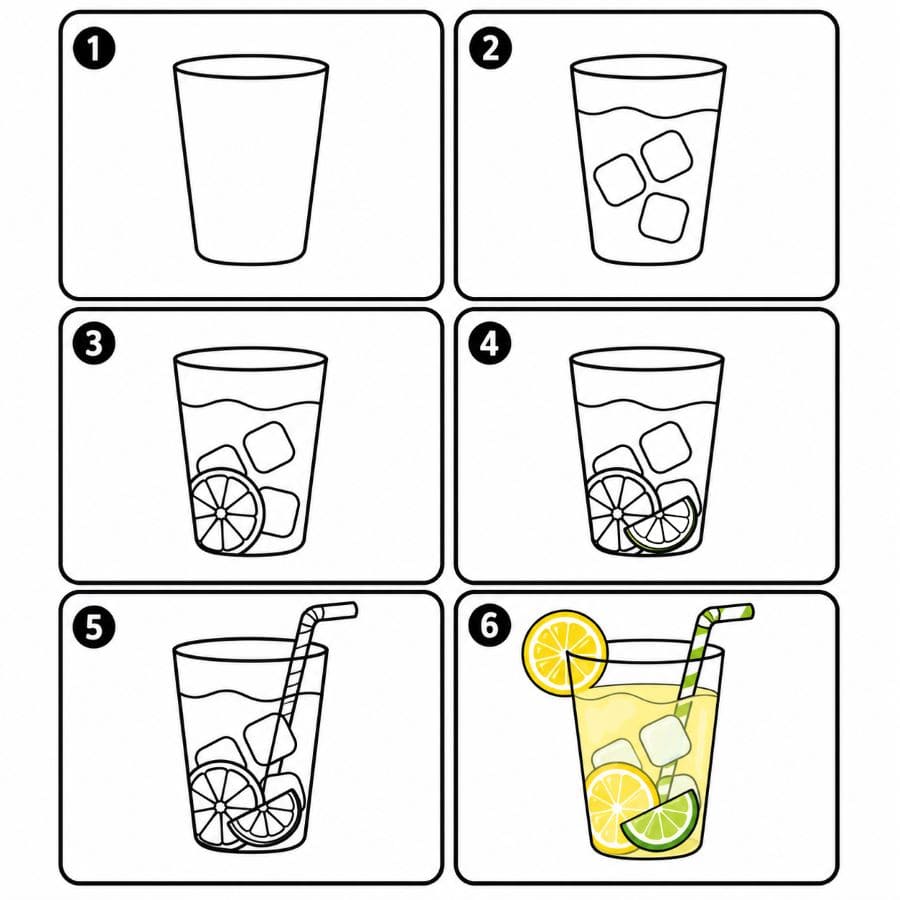 1

2

3

4

5

6