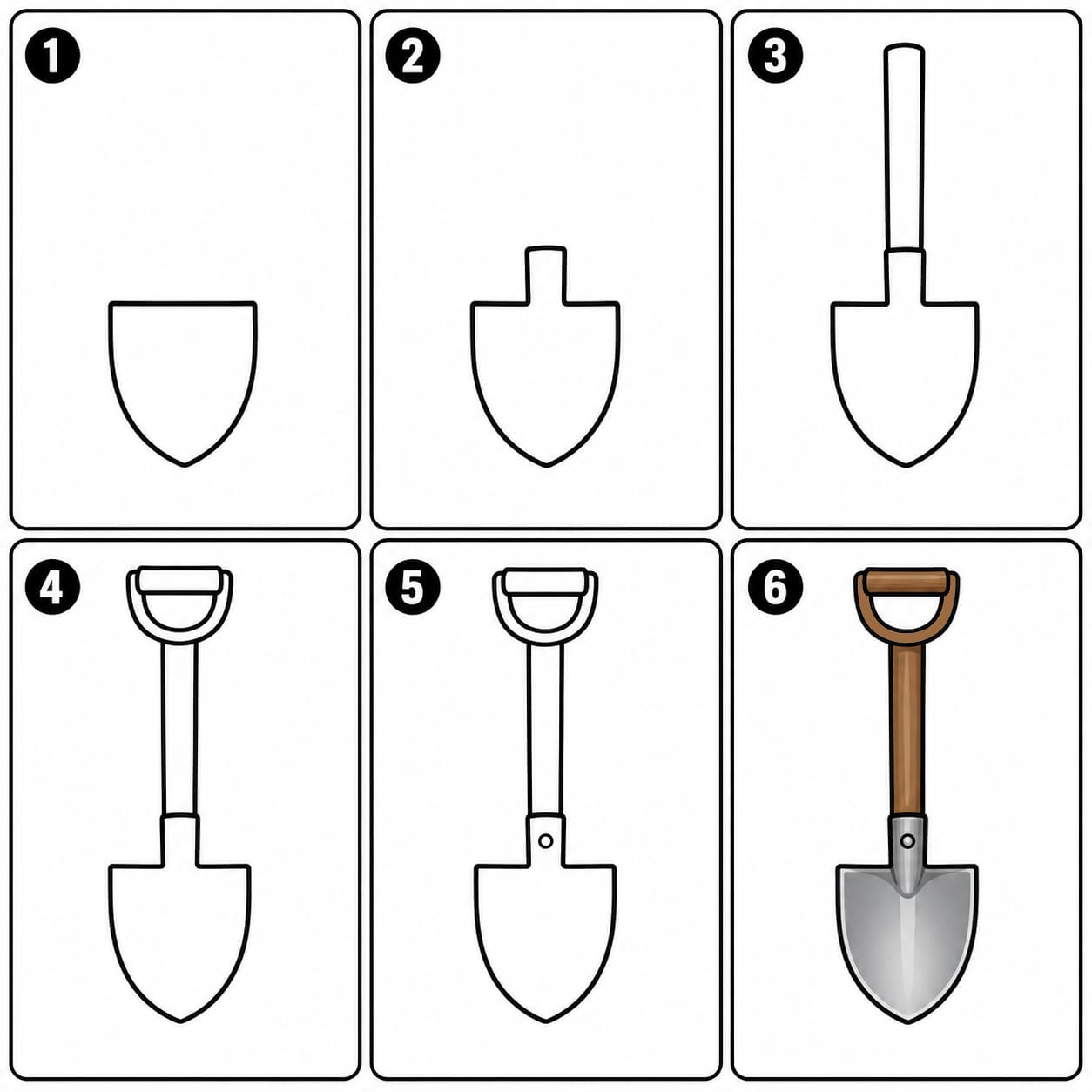 1
2
3
4
5
6