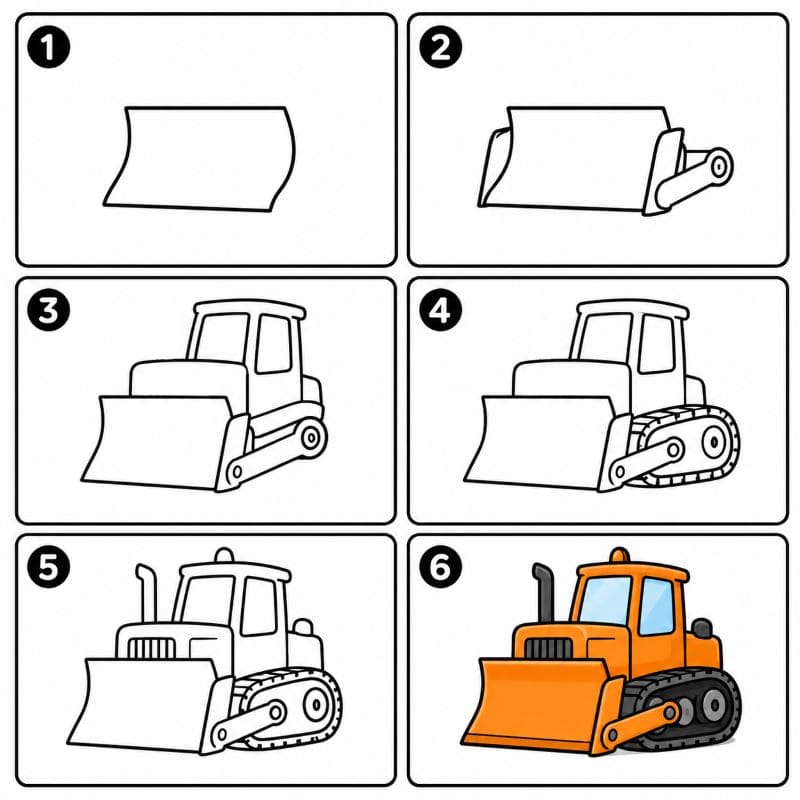 1

2

3

4

5

6