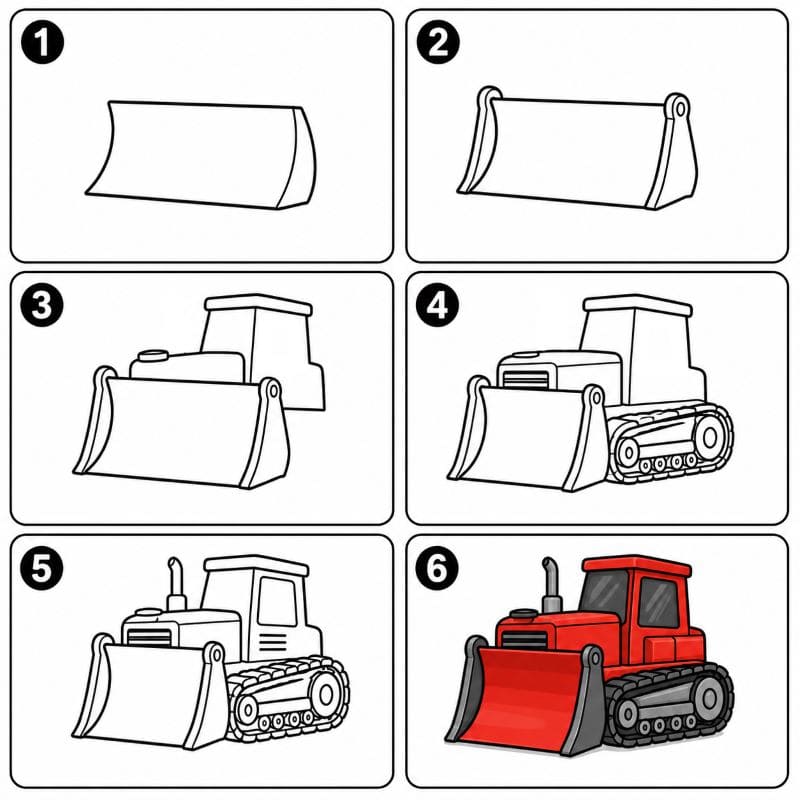 1

2

3

4

5

6