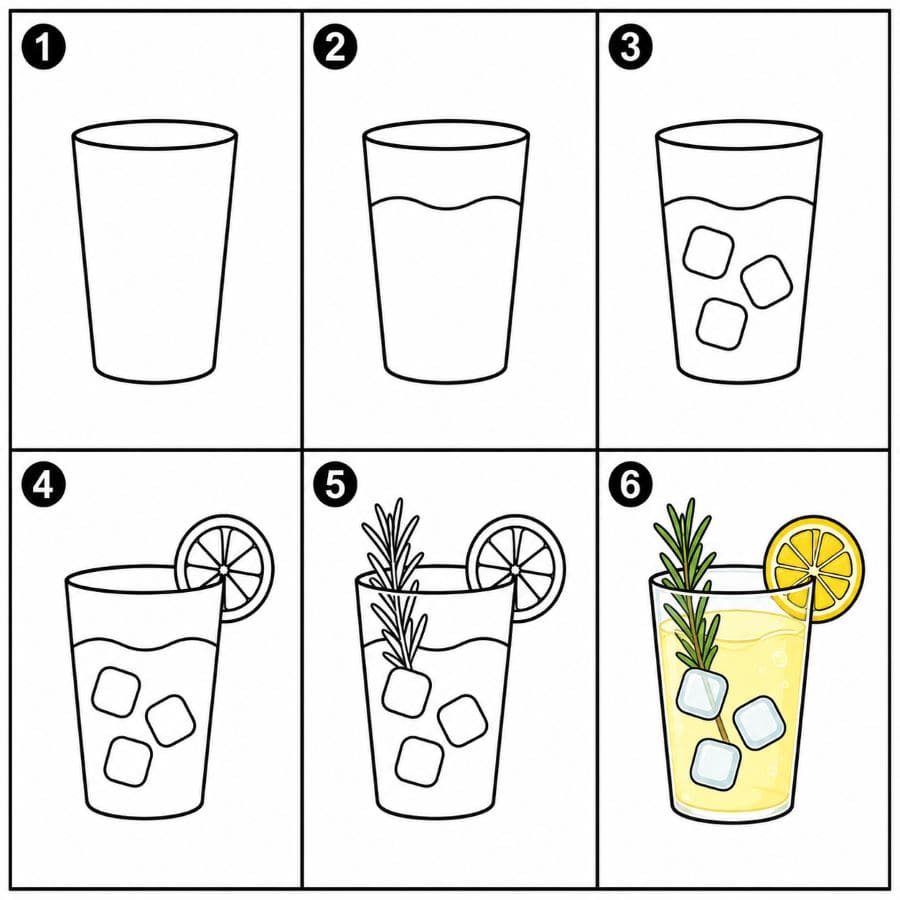 1
2
3
4
5
6