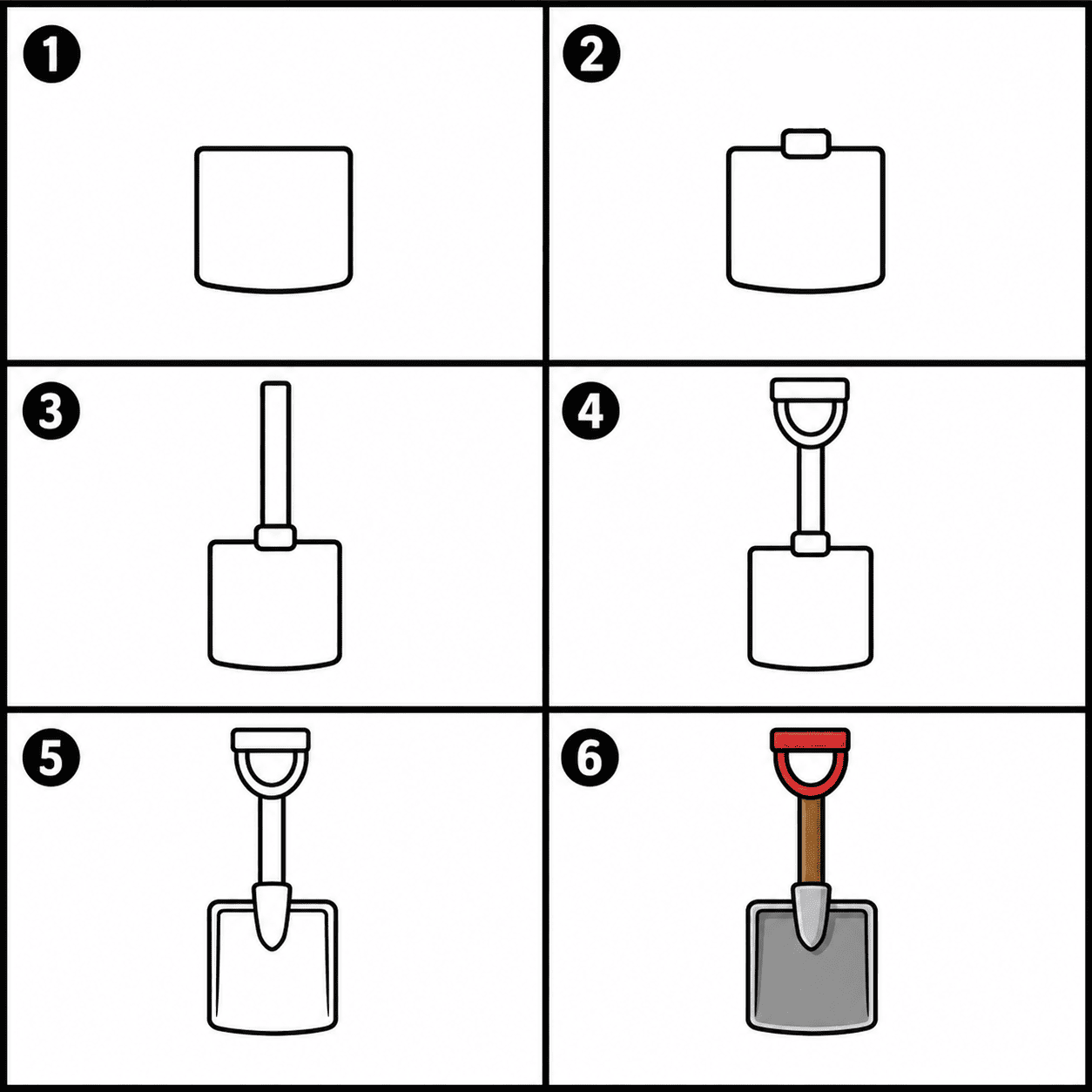 1

2

3

4

5

6