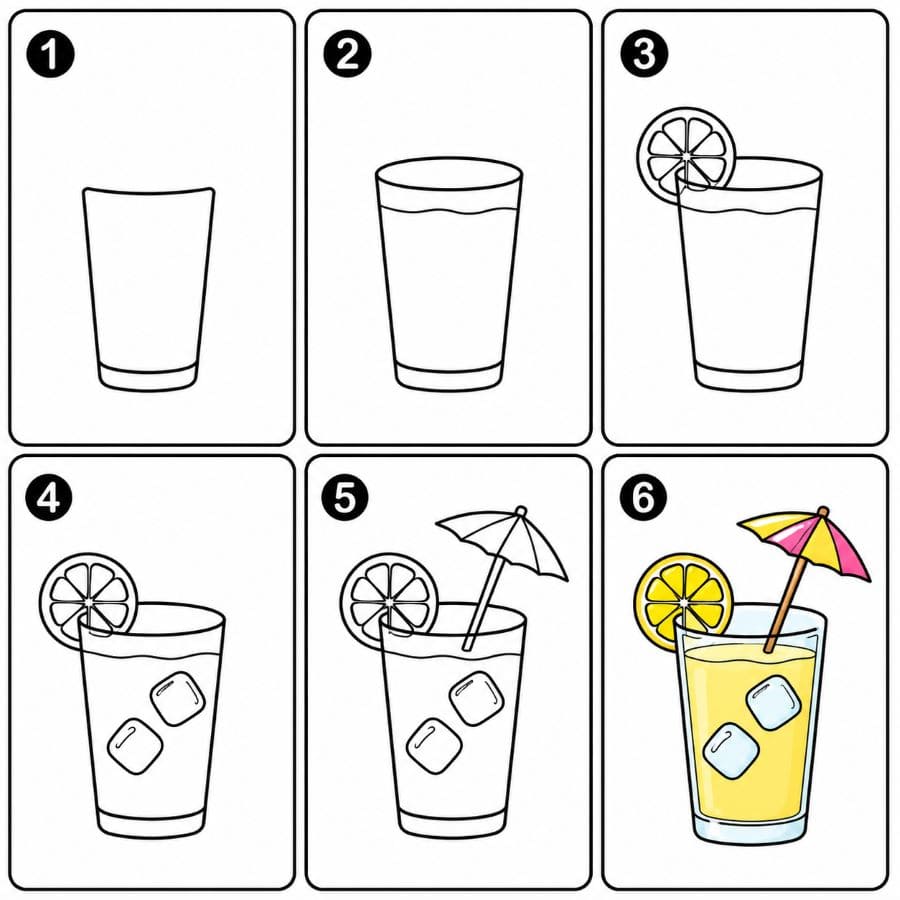 1

2

3

4

5

6