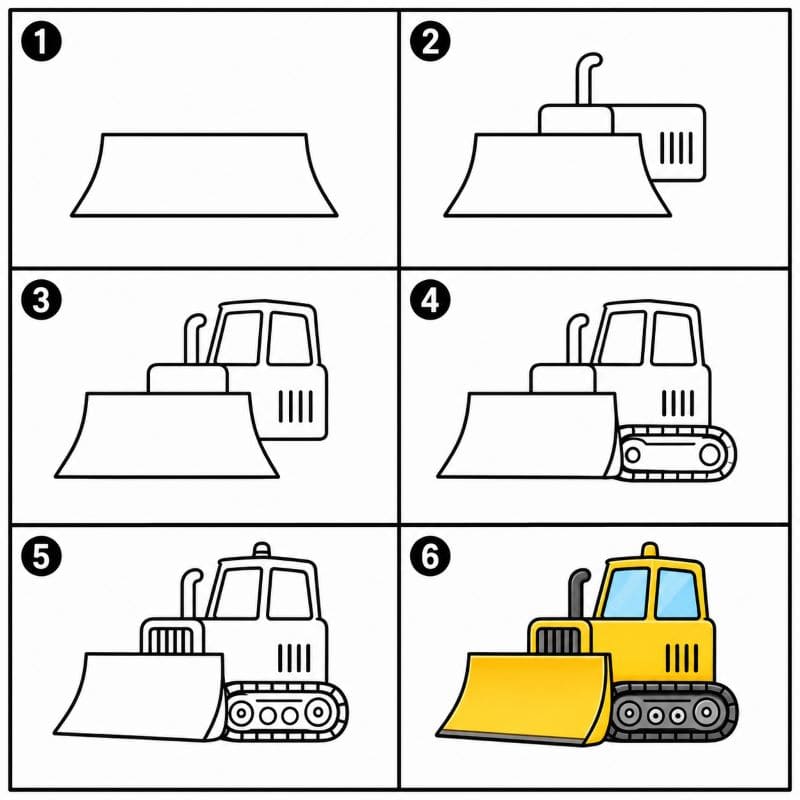 1
2
3
4
5
6