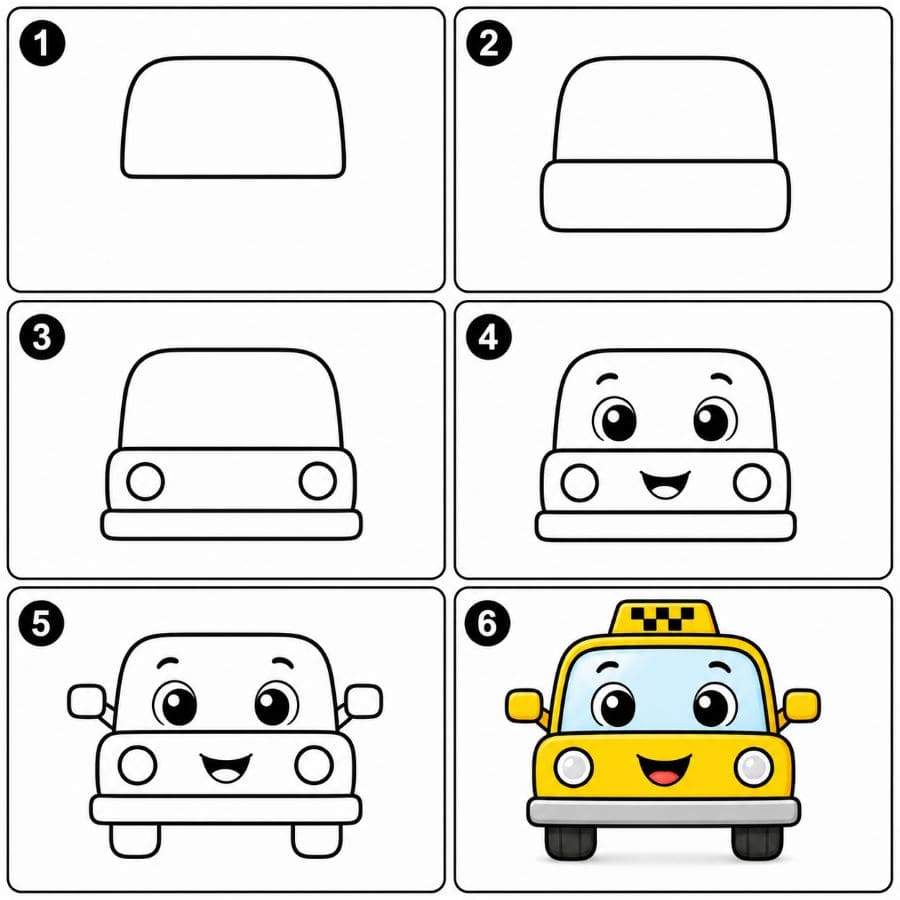 1

2

3

4

5

6