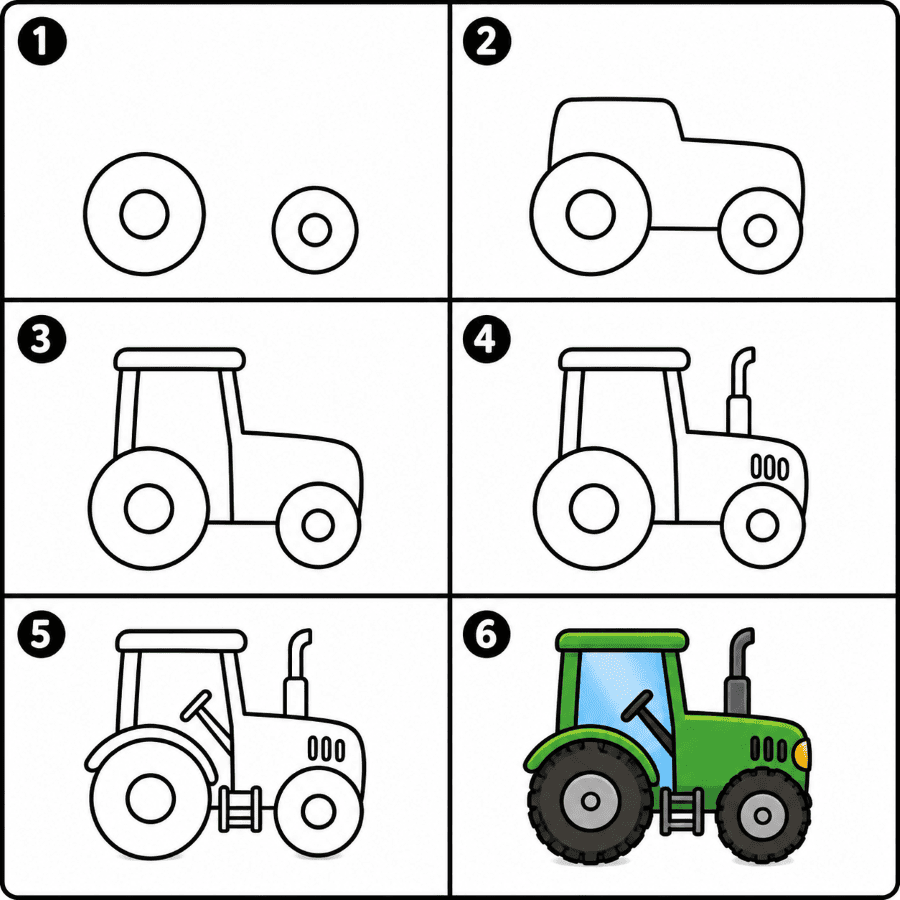 1

2

3

4

5

6