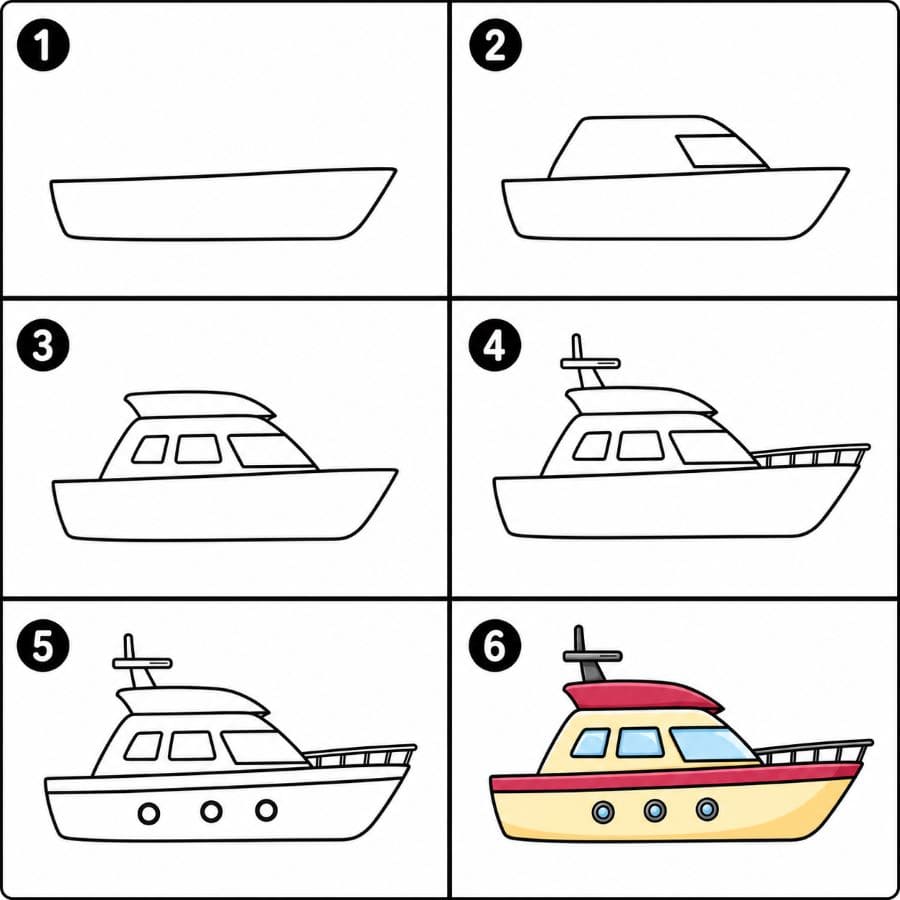 1
2
3
4
5
6