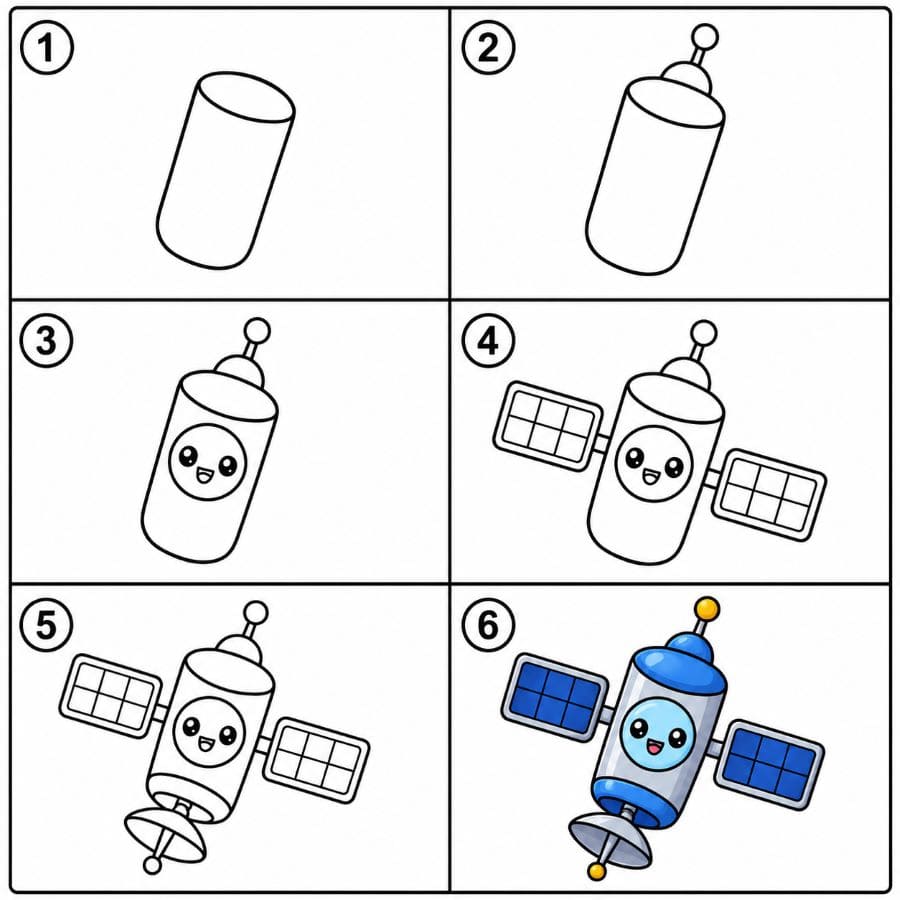 1
2
3
4
5
6