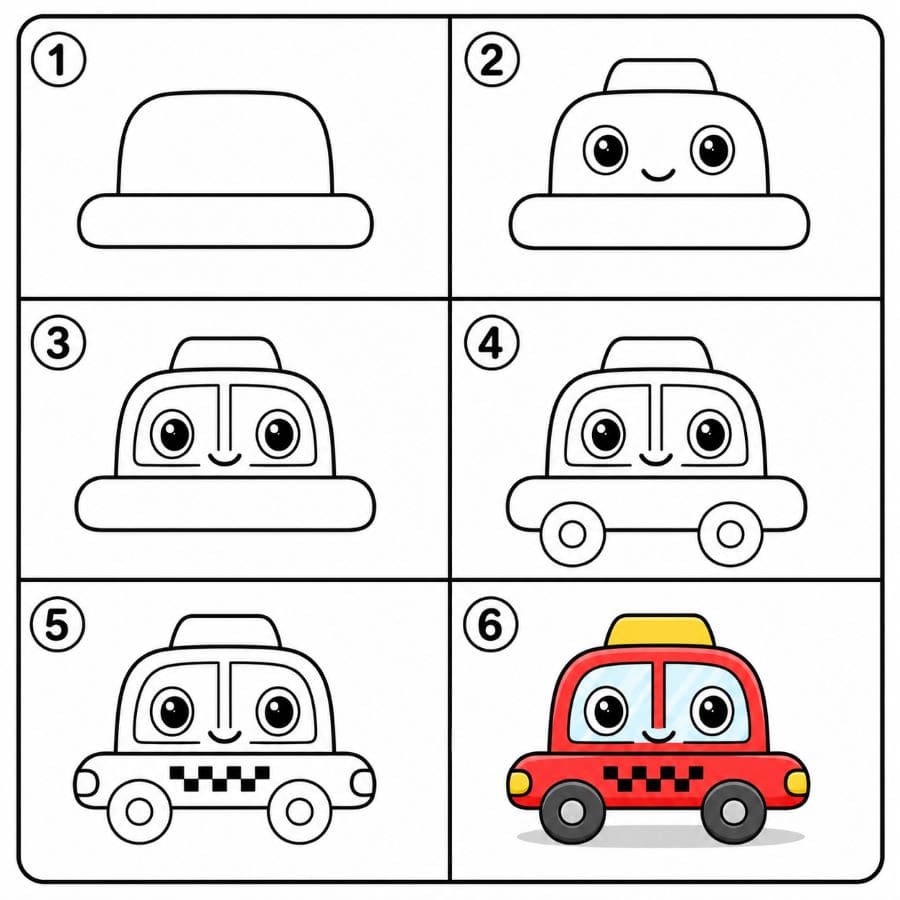 1
2
3
4
5
6