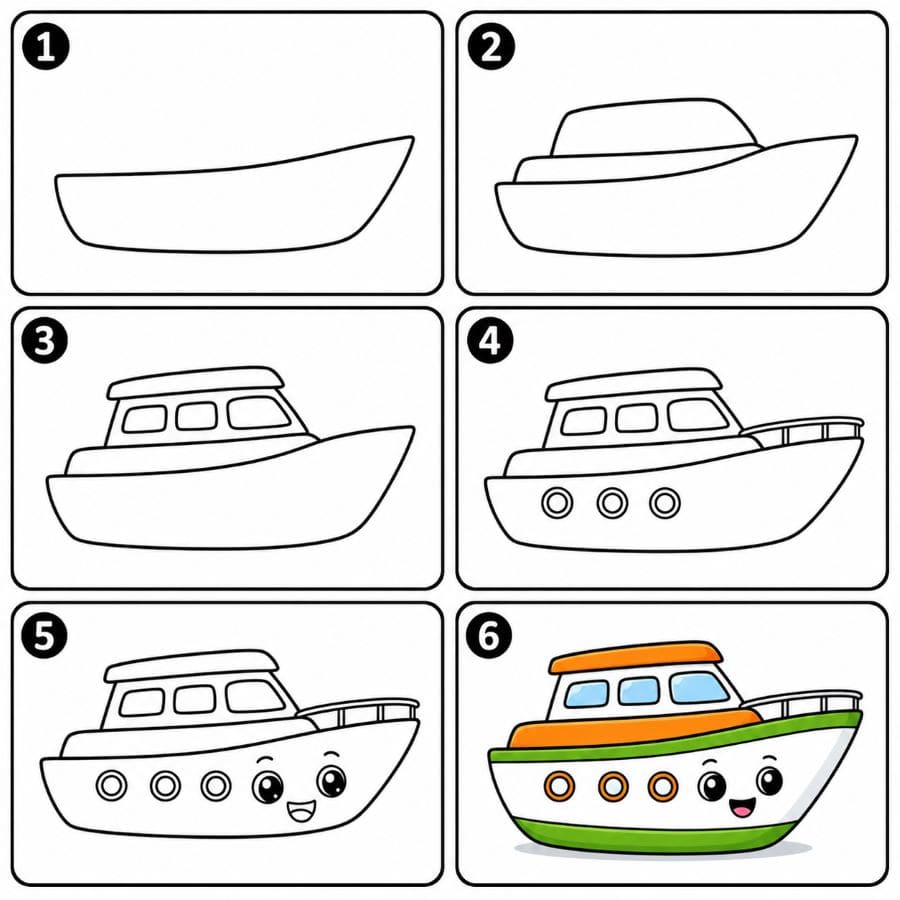 1

2

3

4

5

6